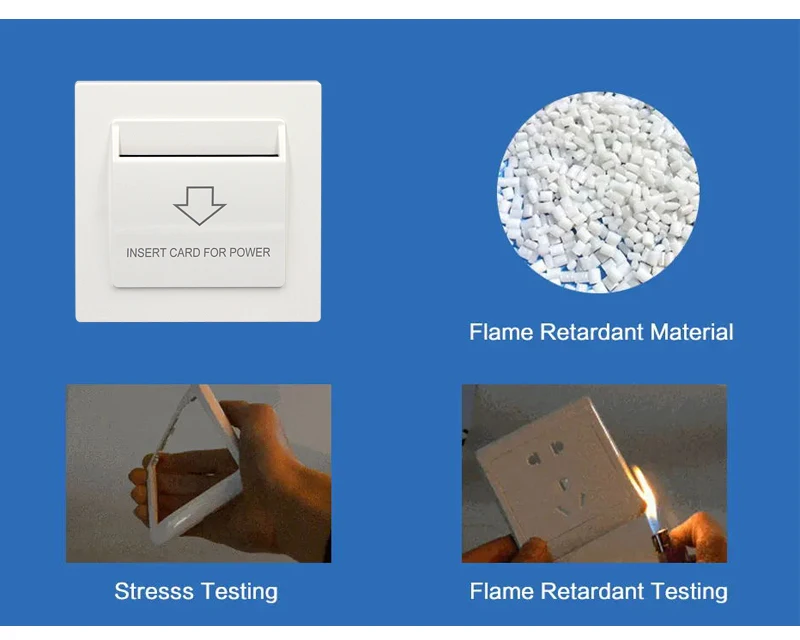 INSERT CARD FOR POWER

Flame Retardant Material

Stresss Testing

Flame Retardant Testing