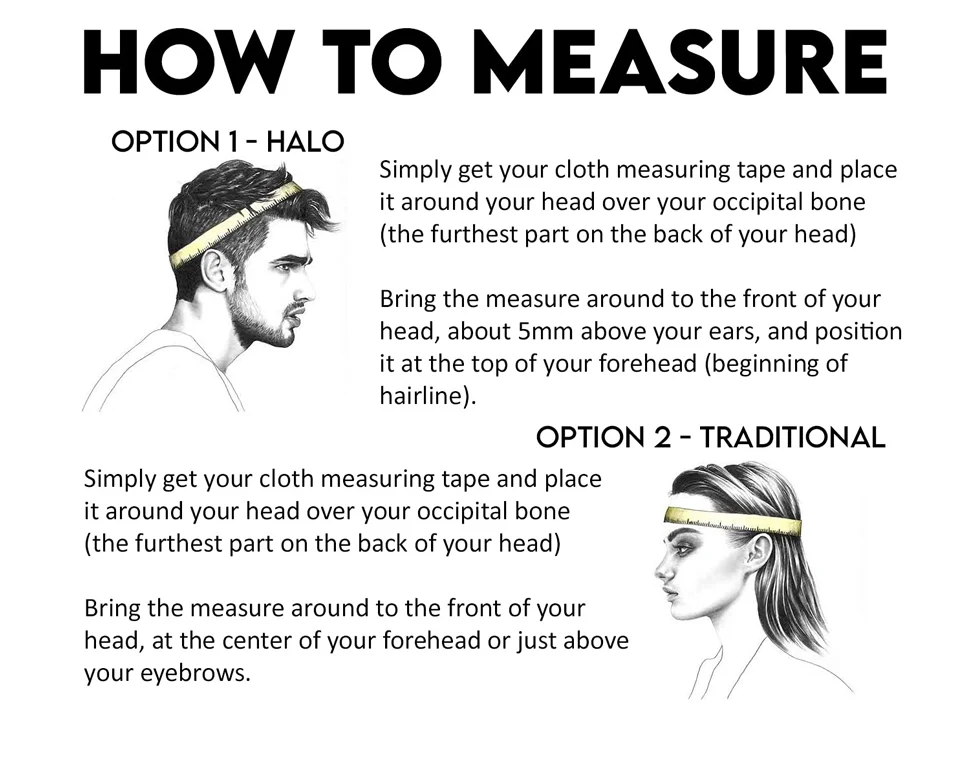 HOW TO MEASURE

OPTION 1 - HALO

Simply get your cloth measuring tape and place it around your head over your occipital bone (the furthest part on the back of your head)

Bring the measure around to the front of your head, about 5mm above your ears, and position it at the top of your forehead (beginning of hairline).

OPTION 2 - TRADITIONAL

Simply get your cloth measuring tape and place it around your head over your occipital bone (the furthest part on the back of your head)

Bring the measure around to the front of your head, at the center of your forehead or just above your eyebrows.