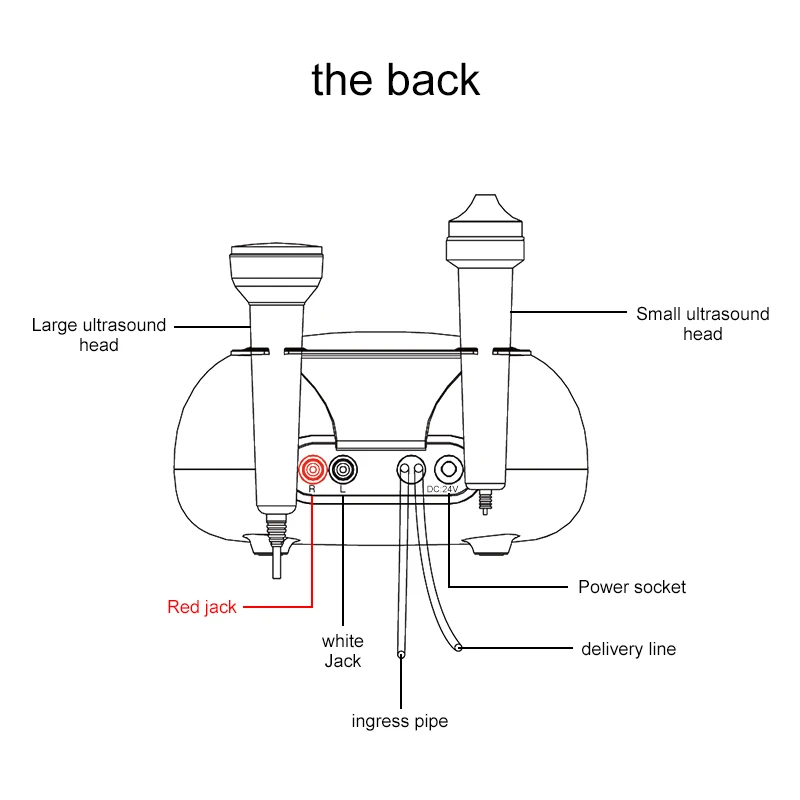 the back

Large ultrasound head

Small ultrasound head

R

L

DC 24V

Power socket

Red jack

white Jack

delivery line

ingress pipe