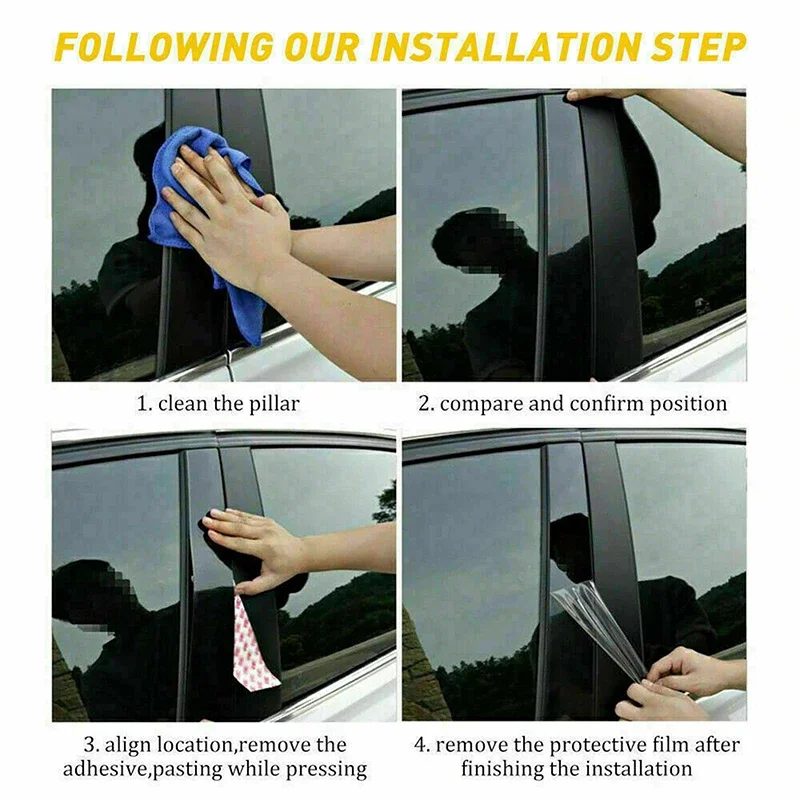 FOLLOWING OUR INSTALLATION STEP

1. clean the pillar

2. compare and confirm position

3. align location,remove the adhesive,pasting while pressing

4. remove the protective film after finishing the installation