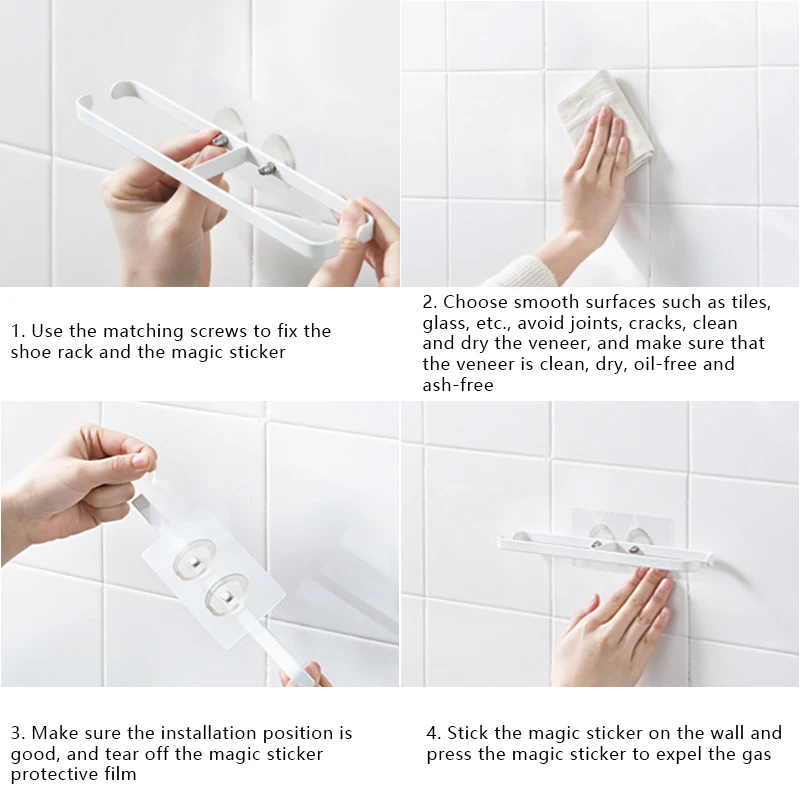 1. Use the matching screws to fix the shoe rack and the magic sticker

2. Choose smooth surfaces such as tiles, glass, etc., avoid joints, cracks, clean and dry the veneer, and make sure that the veneer is clean, dry, oil-free and ash-free

3. Make sure the installation position is good, and tear off the magic sticker protective film

4. Stick the magic sticker on the wall and press the magic sticker to expel the gas