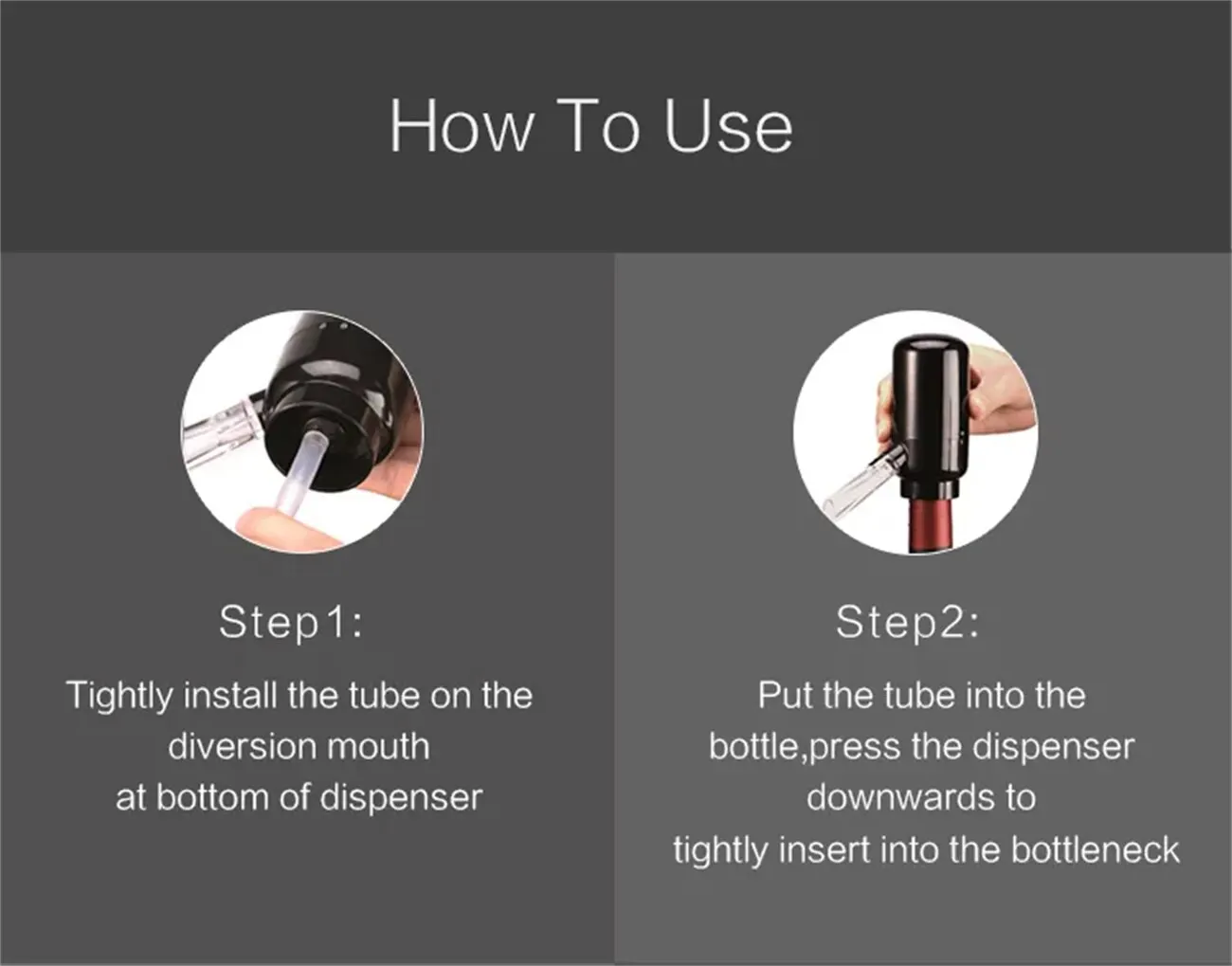 How To Use

Step1:

Tightly install the tube on the diversion mouth at bottom of dispenser

Step2:

Put the tube into the bottle,press the dispenser downwards to tightly insert into the bottleneck