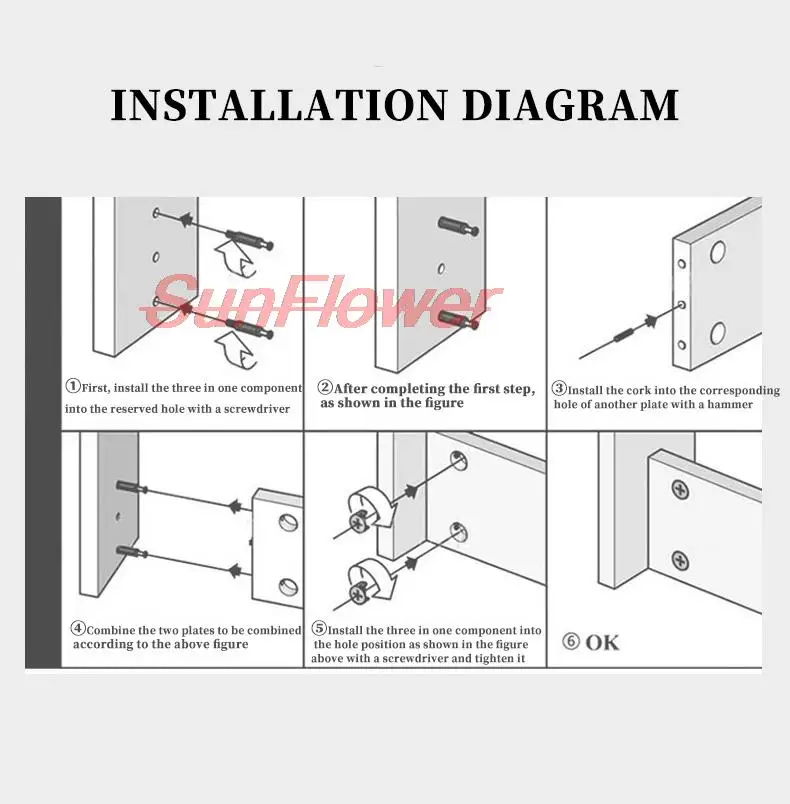 INSTALLATION DIAGRAM

SunFlower

①First, install the three in one component into the reserved hole with a screwdriver

②After completing the first step, as shown in the figure

③Install the cork into the corresponding hole of another plate with a hammer

④Combine the two plates to be combined according to the above figure

⑤Install the three in one component into the hole position as shown in the figure above with a screwdriver and tighten it

⑥ OK