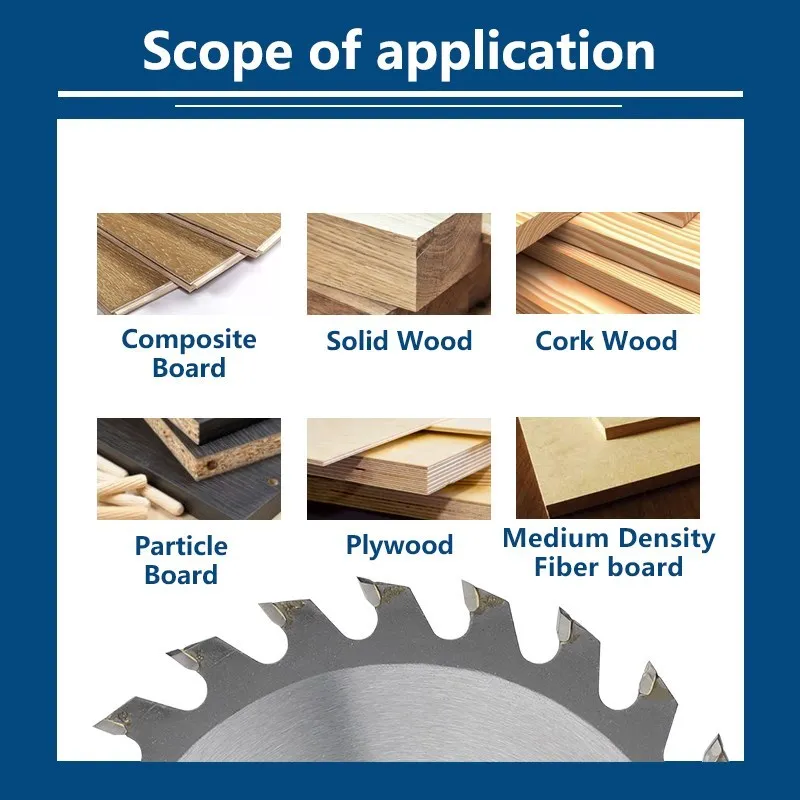 Scope of application

Composite Board

Solid Wood

Cork Wood

Particle Board

Plywood

Medium Density Fiber board