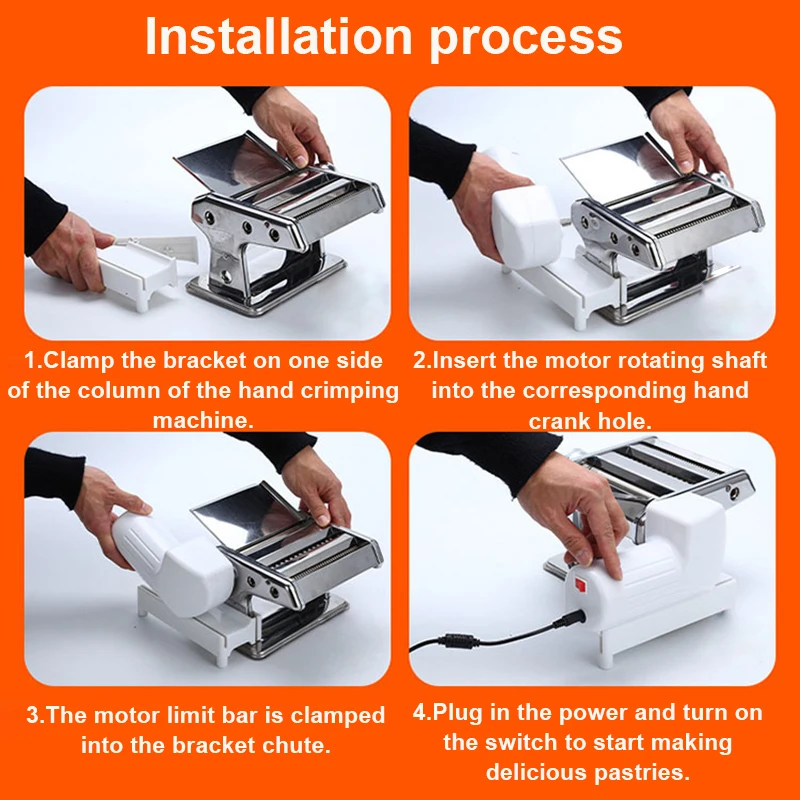 Installation process

1.Clamp the bracket on one side of the column of the hand crimping machine.

2.Insert the motor rotating shaft into the corresponding hand crank hole.

3.The motor limit bar is clamped into the bracket chute.

4.Plug in the power and turn on the switch to start making delicious pastries.