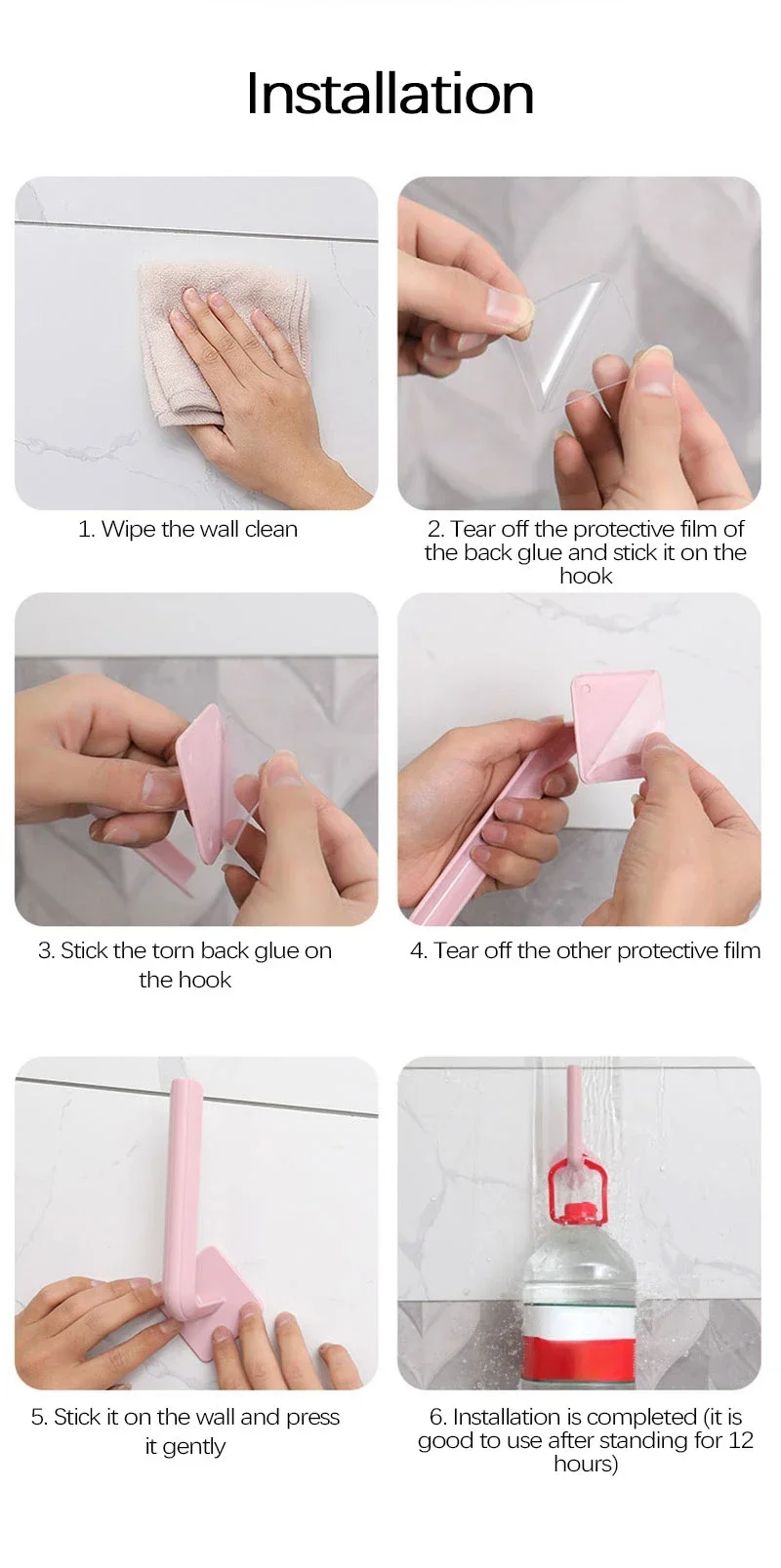 Installation

1. Wipe the wall clean

2. Tear off the protective film of the back glue and stick it on the hook

3. Stick the torn back glue on the hook

4. Tear off the other protective film

5. Stick it on the wall and press it gently

6. Installation is completed (it is good to use after standing for 12 hours)