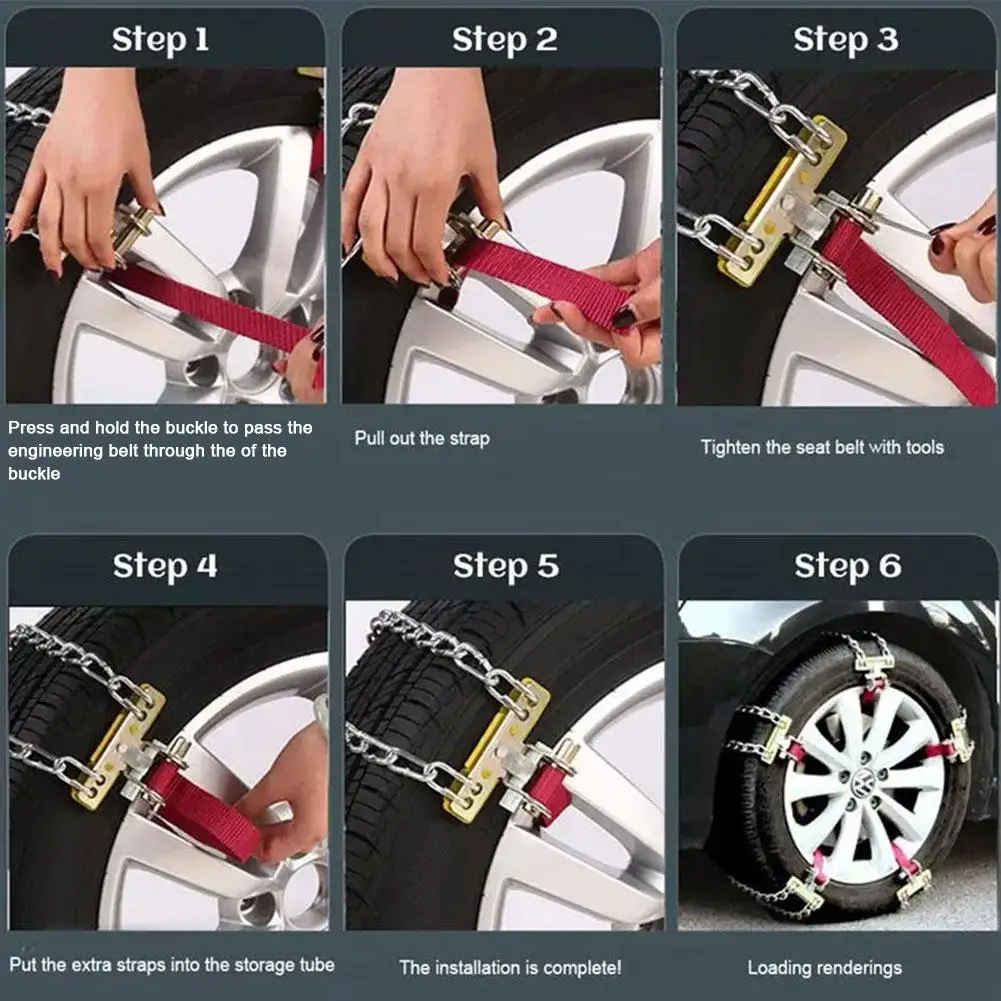 Step 1

Press and hold the buckle to pass the engineering belt through the of the buckle

Step 2

Pull out the strap

Step 3

Tighten the seat belt with tools

Step 4

Put the extra straps into the storage tube

Step 5

The installation is complete!

Step 6

Loading renderings