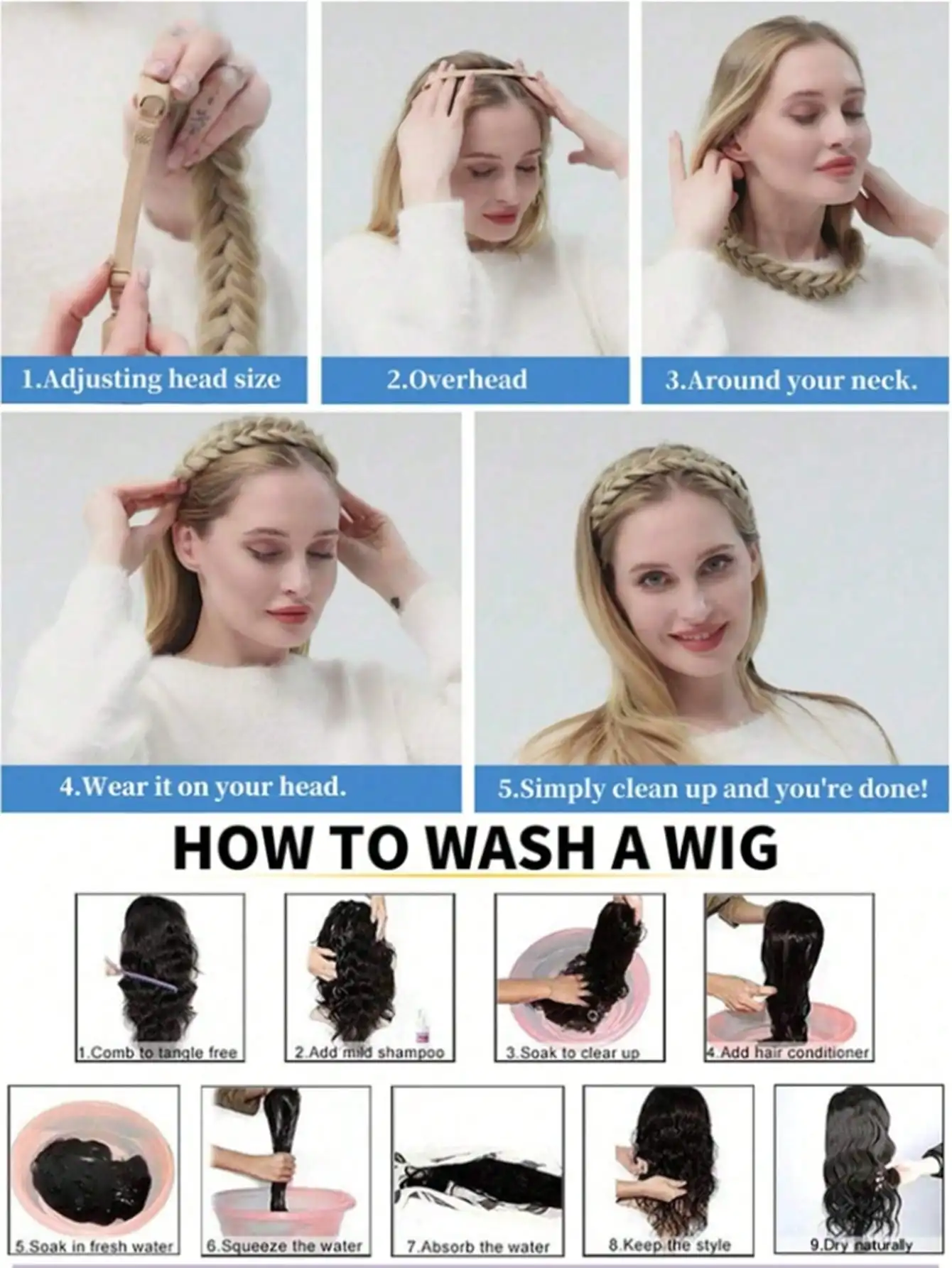 1.Adjusting head size

2.Overhead

3.Around your neck.

4.Wear it on your head.

5.Simply clean up and you're done!

HOW TO WASH A WIG

1.Comb to tangle free

2.Add mild shampoo

3.Soak to clear up

4.Add hair conditioner

5.Soak in fresh water

6.Squeeze the water

7.Absorb the water

8.Keep the style

9.Dry naturally