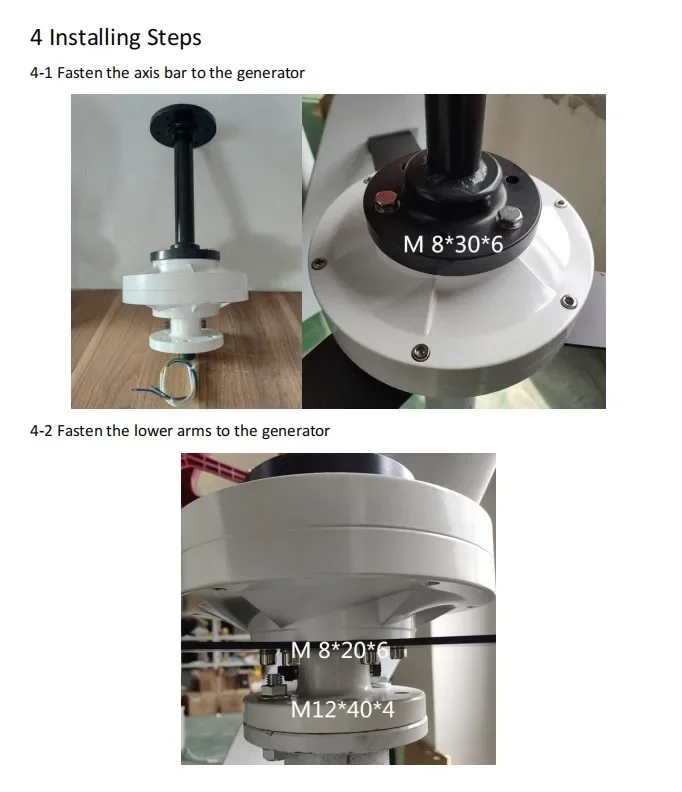 4 Installing Steps

4-1 Fasten the axis bar to the generator

M 8*30*6

4-2 Fasten the lower arms to the generator

M 8*20*6

M12*40*4