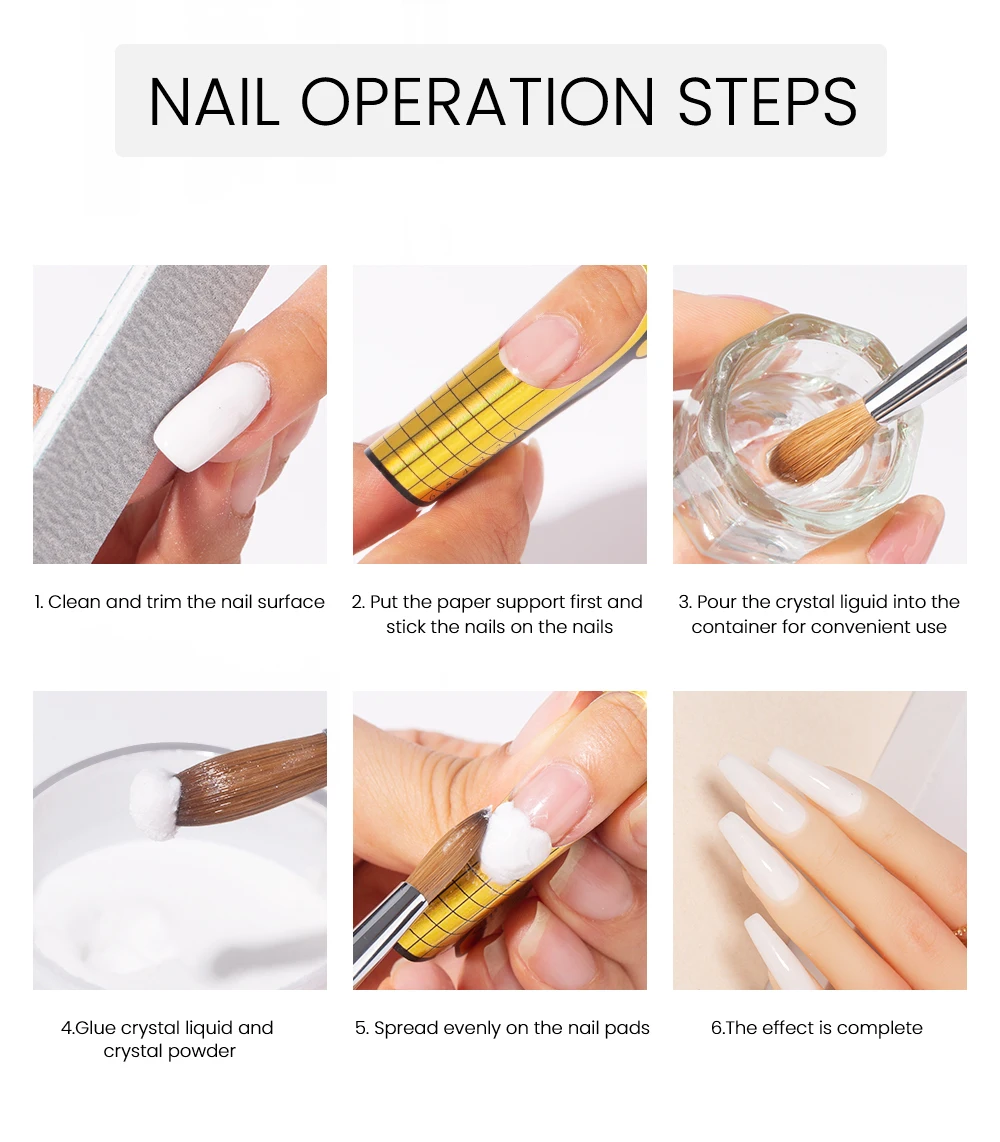 NAIL OPERATION STEPS

1. Clean and trim the nail surface

2. Put the paper support first and stick the nails on the nails

3. Pour the crystal liguid into the container for convenient use

4.Glue crystal liquid and crystal powder

5. Spread evenly on the nail pads

6.The effect is complete