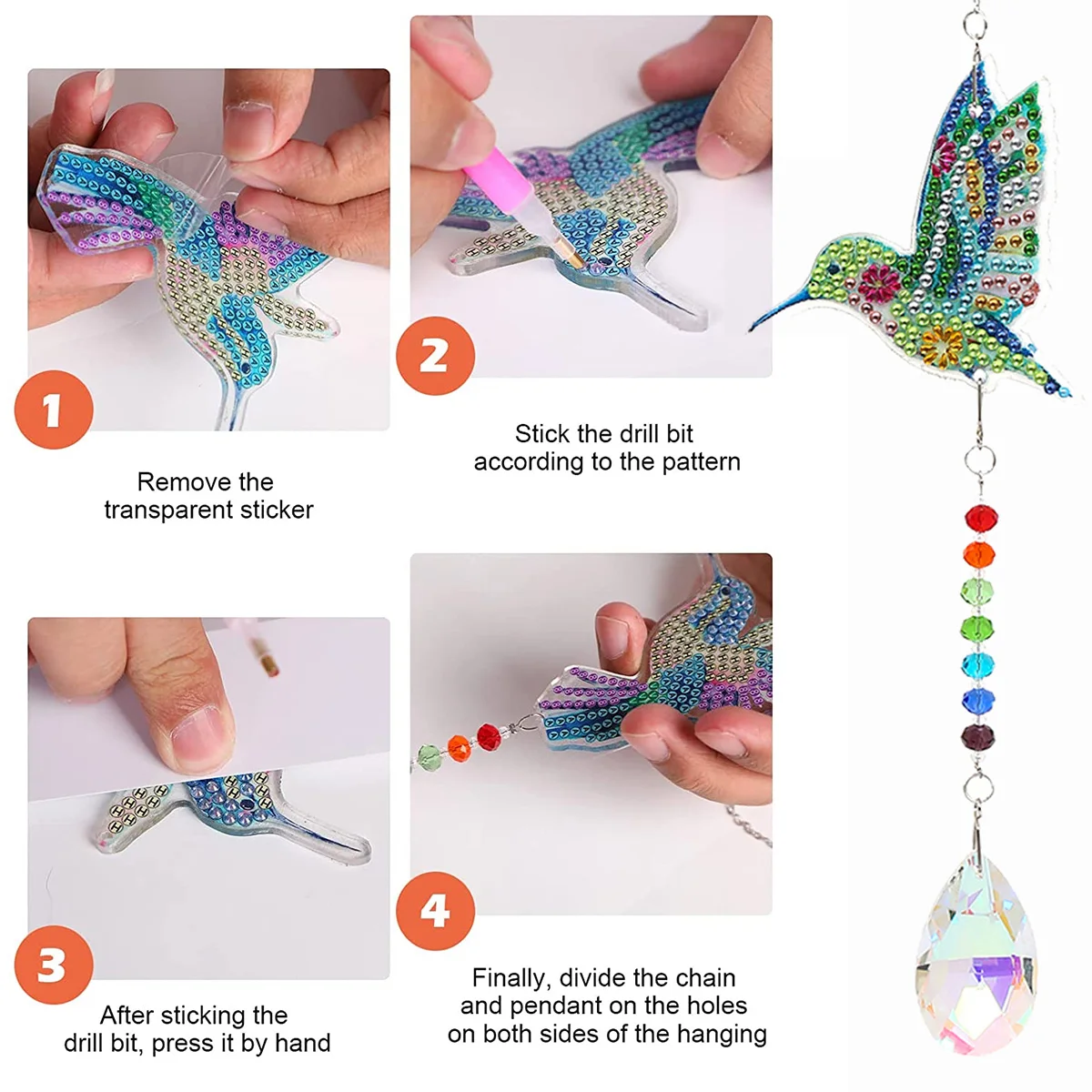 1

Remove the transparent sticker

2

Stick the drill bit according to the pattern

3

After sticking the drill bit, press it by hand

4

Finally, divide the chain and pendant on the holes on both sides of the hanging