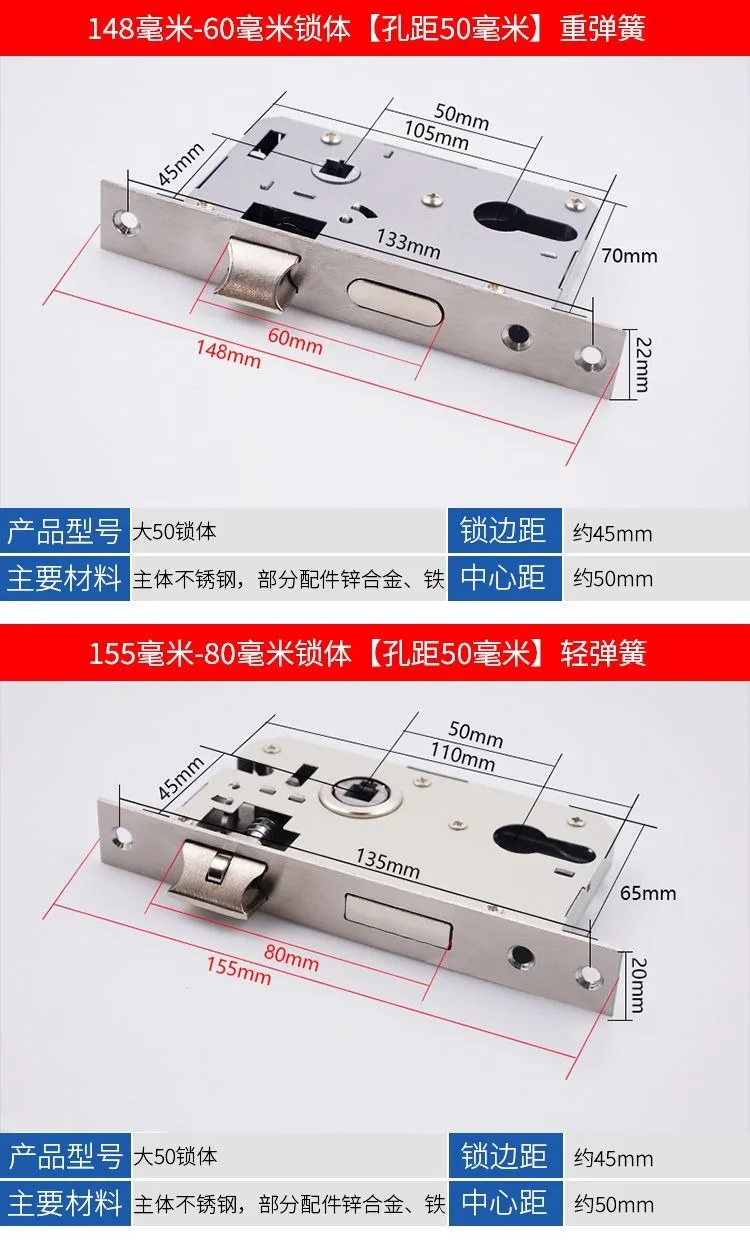 148毫米-60毫米锁体【孔距50毫米】重弹簧

50mm
105mm
45mm
133mm
70mm
60mm
148mm
22mm

| 产品型号 | 大50锁体 | 锁边距 | 约45mm |
|---|---|---|---|
| 主要材料 | 主体不锈钢，部分配件锌合金、铁 | 中心距 | 约50mm |

155毫米-80毫米锁体【孔距50毫米】轻弹簧

50mm
110mm
45mm
135mm
65mm
80mm
155mm
20mm

| 产品型号 | 大50锁体 | 锁边距 | 约45mm |
|---|---|---|---|
| 主要材料 | 主体不锈钢，部分配件锌合金、铁 | 中心距 | 约50mm |