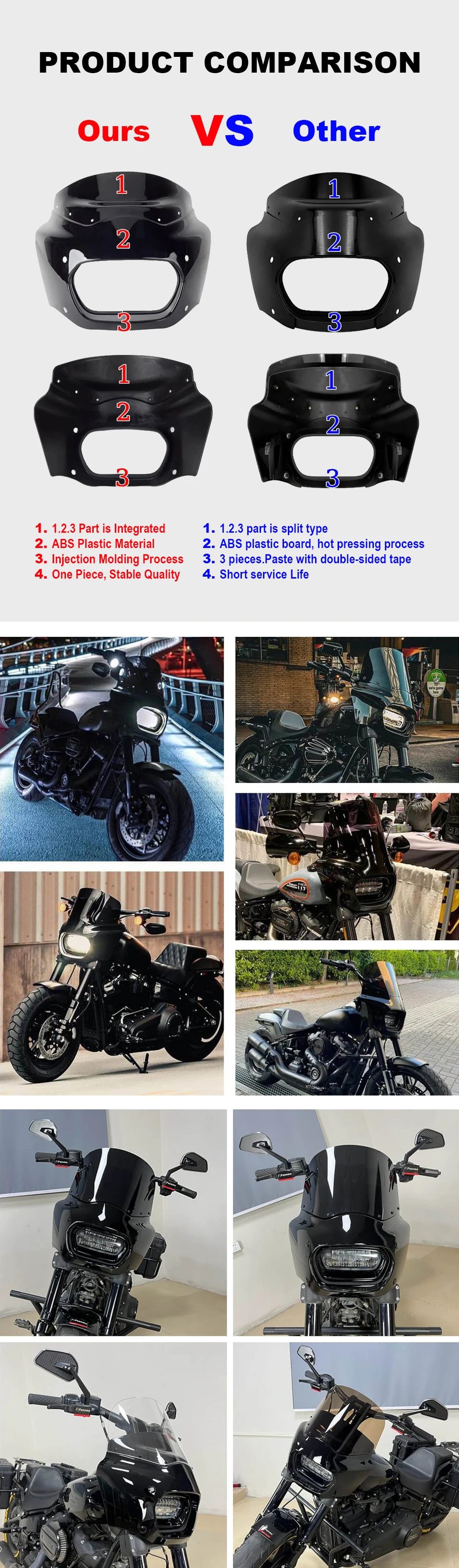 PRODUCT COMPARISON

Ours VS Other

1
2
3

1
2
3

1
2
3

1
2
3

1. 1.2.3 Part is Integrated
2. ABS Plastic Material
3. Injection Molding Process
4. One Piece, Stable Quality

1. 1.2.3 part is split type
2. ABS plastic board, hot pressing process
3. 3 pieces.Paste with double-sided tape
4. Short service Life