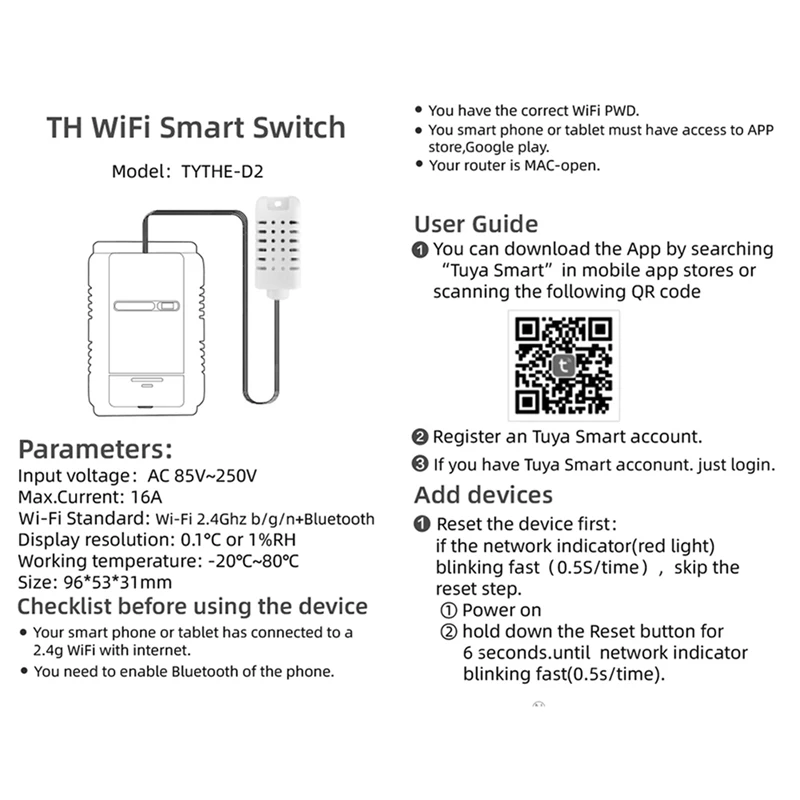 TH WiFi Smart Switch

Model: TYTHE-D2

Parameters:

Input voltage: AC 85V~250V
Max.Current: 16A
Wi-Fi Standard: Wi-Fi 2.4Ghz b/g/n+Bluetooth
Display resolution: 0.1°C or 1%RH
Working temperature: -20°C~80°C
Size: 96*53*31mm

Checklist before using the device

• Your smart phone or tablet has connected to a 2.4g WiFi with internet.
• You need to enable Bluetooth of the phone.
• You have the correct WiFi PWD.
• You smart phone or tablet must have access to APP store,Google play.
• Your router is MAC-open.

User Guide

❶ You can download the App by searching "Tuya Smart" in mobile app stores or scanning the following QR code

❷ Register an Tuya Smart account.

❸ If you have Tuya Smart acconunt. just login.

Add devices

❶ Reset the device first:
if the network indicator(red light) blinking fast (0.5S/time), skip the reset step.
① Power on
② hold down the Reset button for 6 seconds.until network indicator blinking fast(0.5s/time).