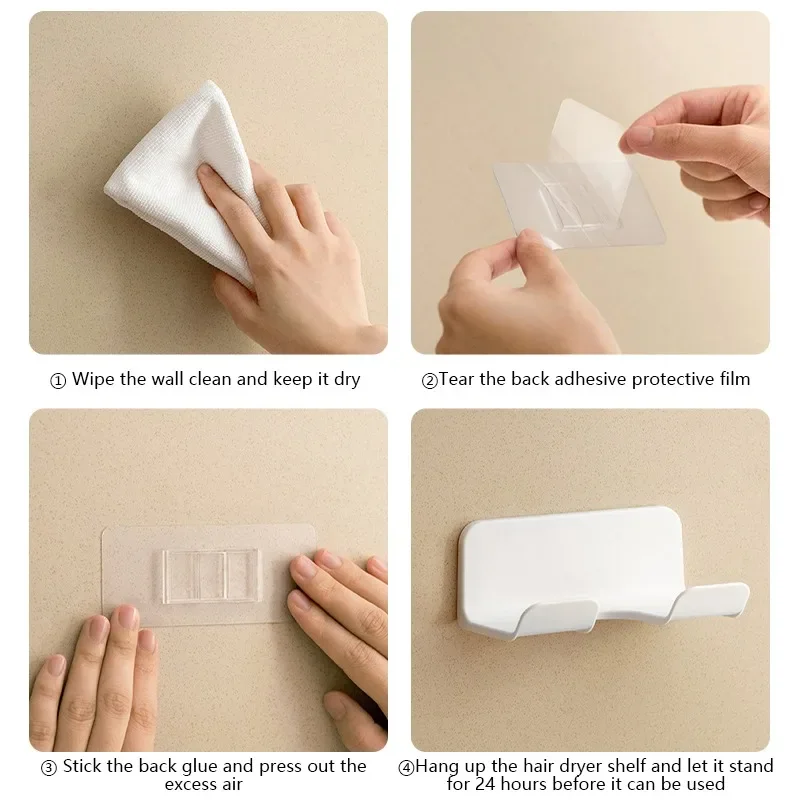 ① Wipe the wall clean and keep it dry

②Tear the back adhesive protective film

③ Stick the back glue and press out the excess air

④Hang up the hair dryer shelf and let it stand for 24 hours before it can be used