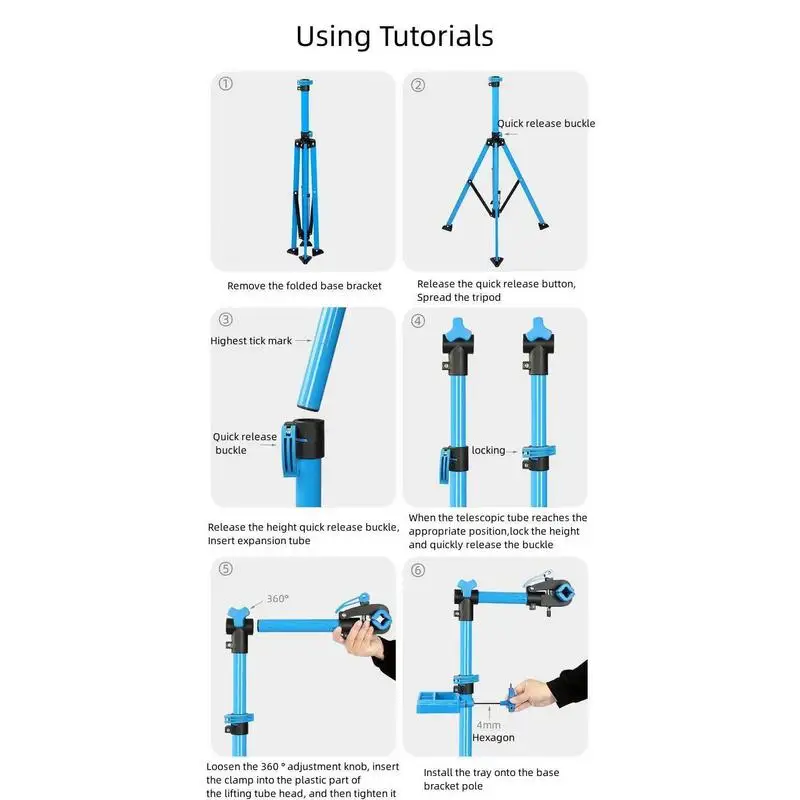 Using Tutorials

①

Remove the folded base bracket

②

Quick release buckle

Release the quick release button, Spread the tripod

③

Highest tick mark

Quick release buckle

Release the height quick release buckle, Insert expansion tube

④

locking

When the telescopic tube reaches the appropriate position,lock the height and quickly release the buckle

⑤

360°

Loosen the 360 ° adjustment knob, insert the clamp into the plastic part of the lifting tube head, and then tighten it

⑥

4mm Hexagon

Install the tray onto the base bracket pole