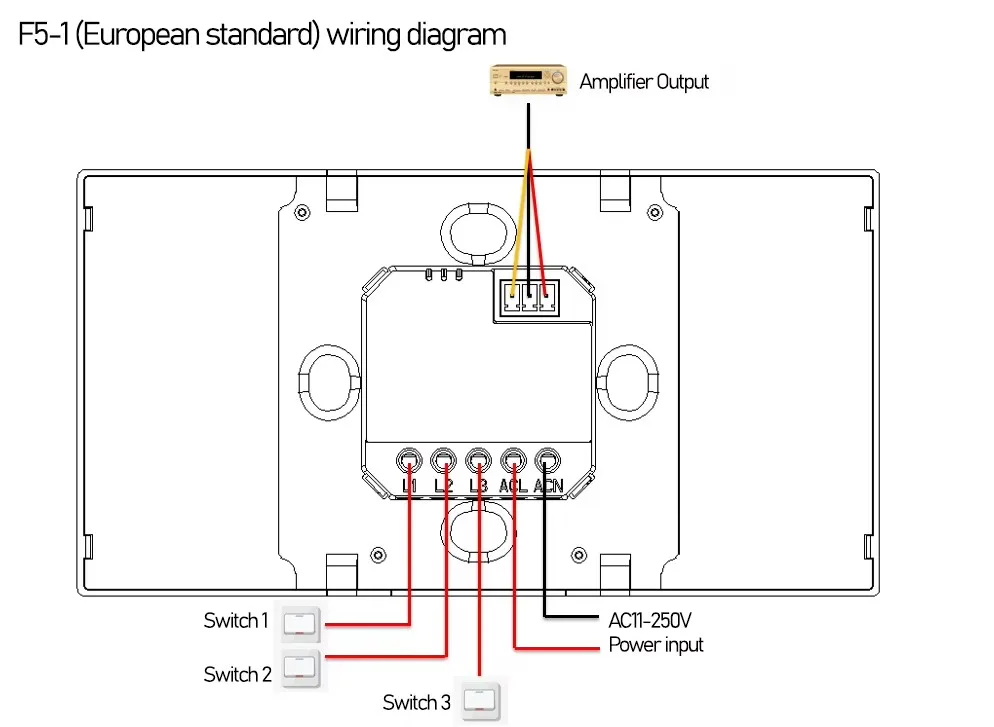 F5-1 (European standard) wiring diagram

Amplifier Output

L1 L2 L3 ACL ACN

Switch 1

Switch 2

Switch 3

AC11-250V
Power input