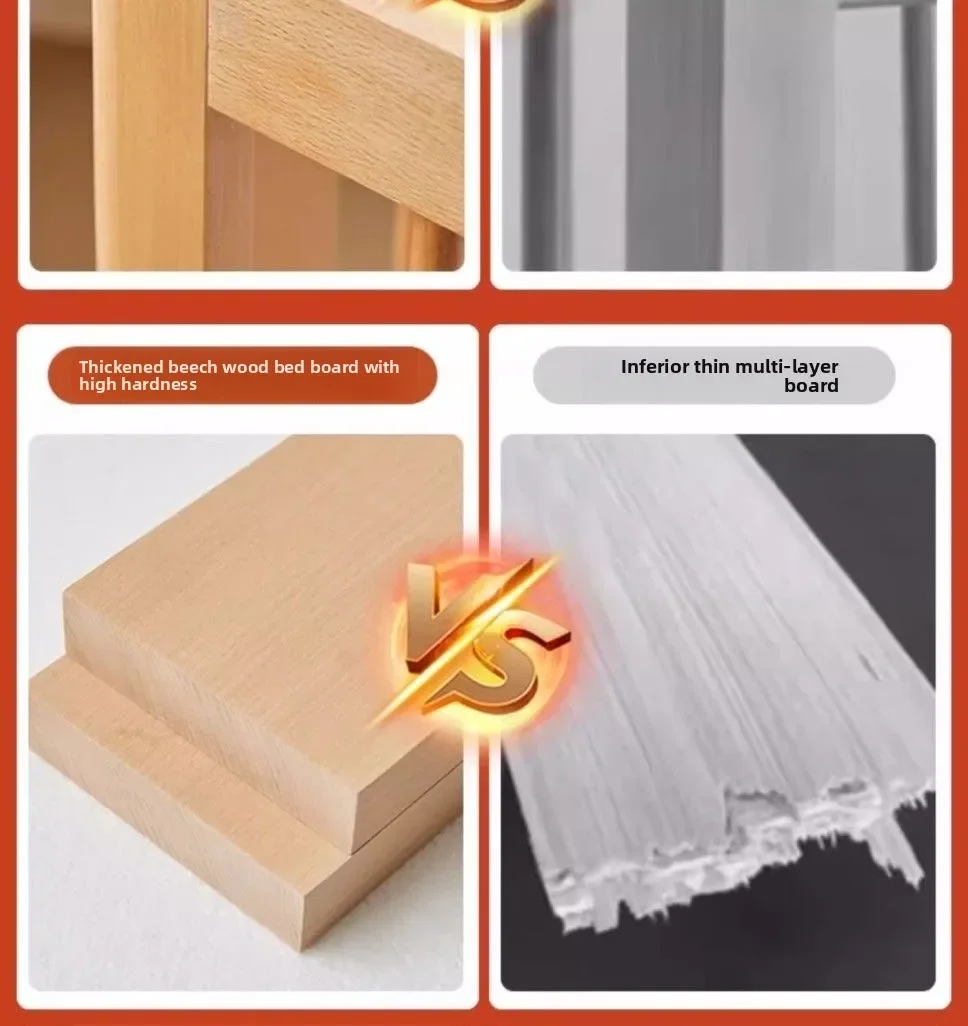 Thickened beech wood bed board with high hardness

Inferior thin multi-layer board

VS