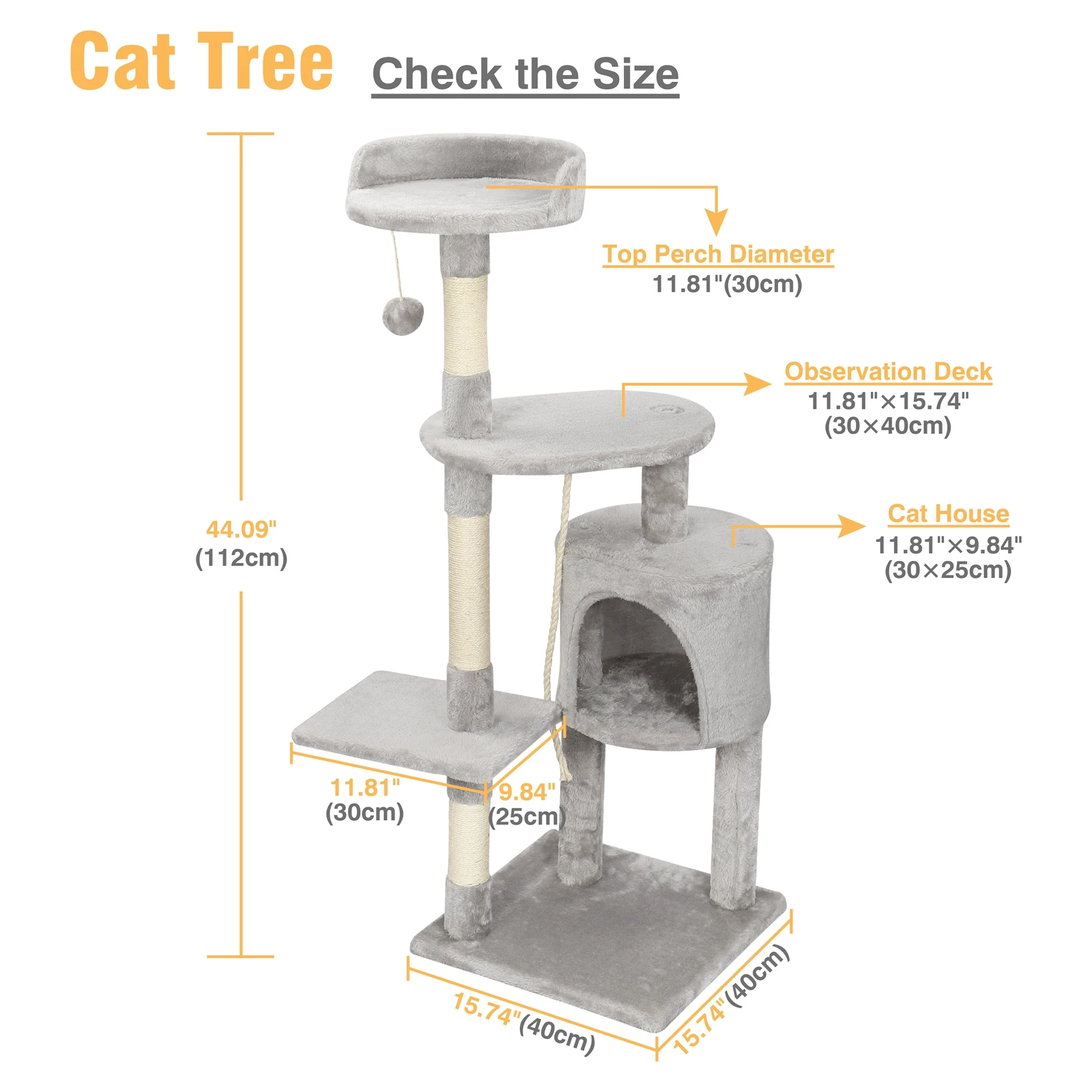 Cat Tree Check the Size

Top Perch Diameter
11.81"(30cm)

Observation Deck
11.81"×15.74"
(30×40cm)

Cat House
11.81"×9.84"
(30×25cm)

44.09"
(112cm)

11.81"
(30cm)

9.84"
(25cm)

15.74"(40cm)

15.74"(40cm)