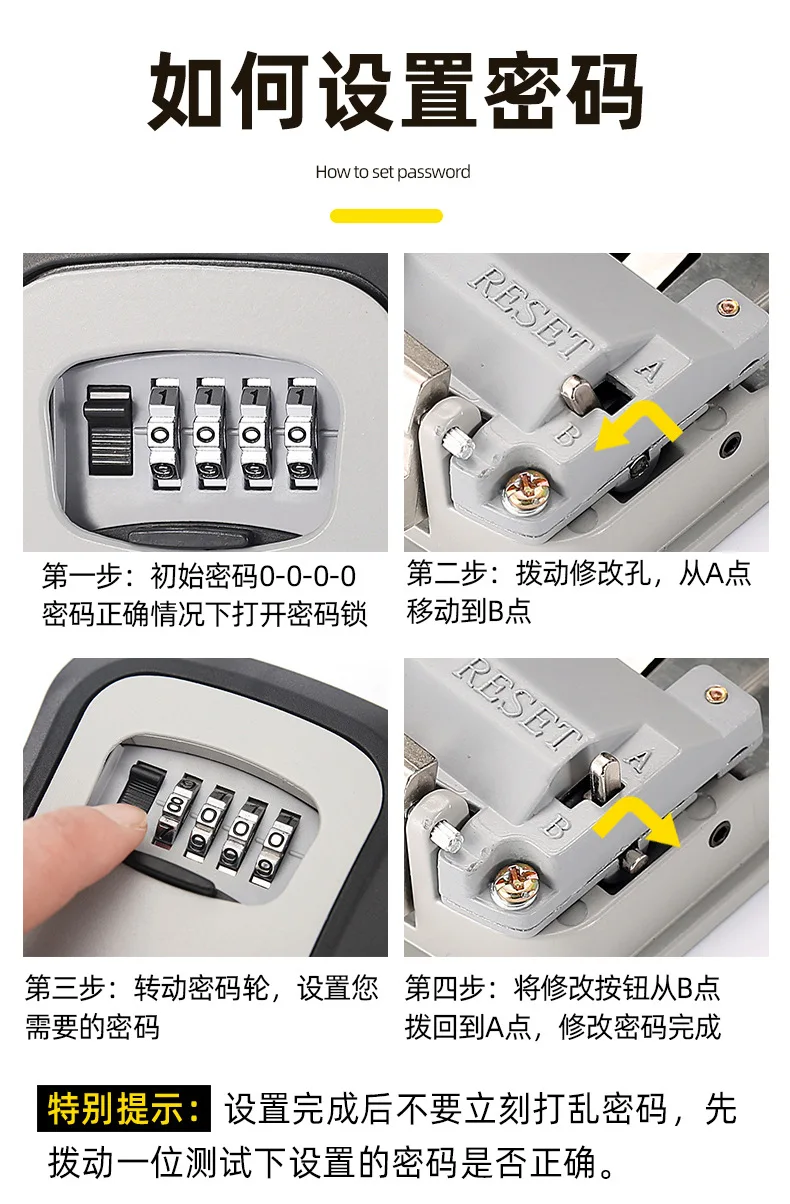 如何设置密码

How to set password

RESET
A
B

第一步：初始密码0-0-0-0
密码正确情况下打开密码锁

第二步：拨动修改孔，从A点移动到B点

RESET
A
B

第三步：转动密码轮，设置您需要的密码

第四步：将修改按钮从B点拨回到A点，修改密码完成

特别提示：设置完成后不要立刻打乱密码，先拨动一位测试下设置的密码是否正确。