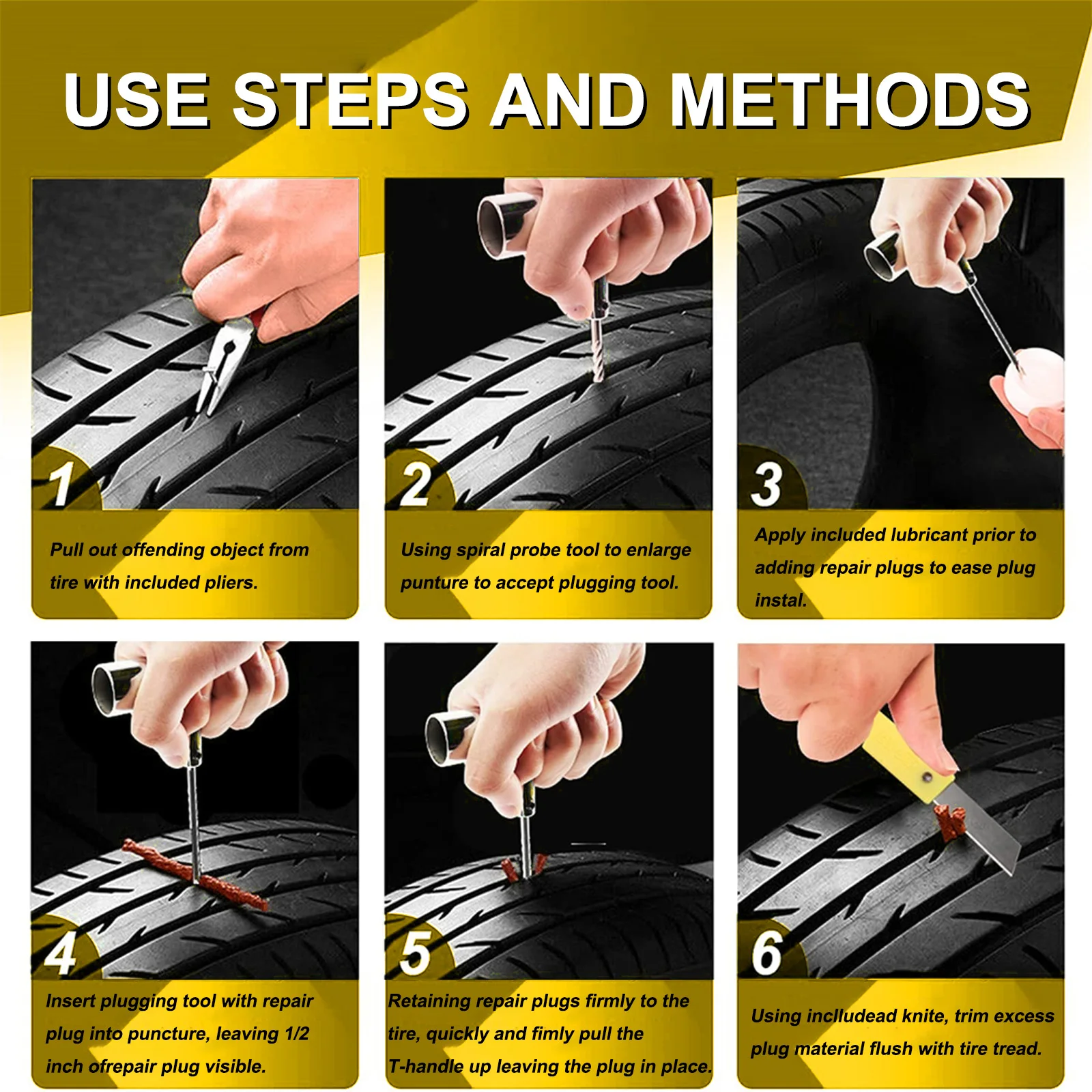 USE STEPS AND METHODS

1

Pull out offending object from tire with included pliers.

2

Using spiral probe tool to enlarge punture to accept plugging tool.

3

Apply included lubricant prior to adding repair plugs to ease plug instal.

4

Insert plugging tool with repair plug into puncture, leaving 1/2 inch ofrepair plug visible.

5

Retaining repair plugs firmly to the tire, quickly and fimly pull the T-handle up leaving the plug in place.

6

Using inclludead knite, trim excess plug material flush with tire tread.