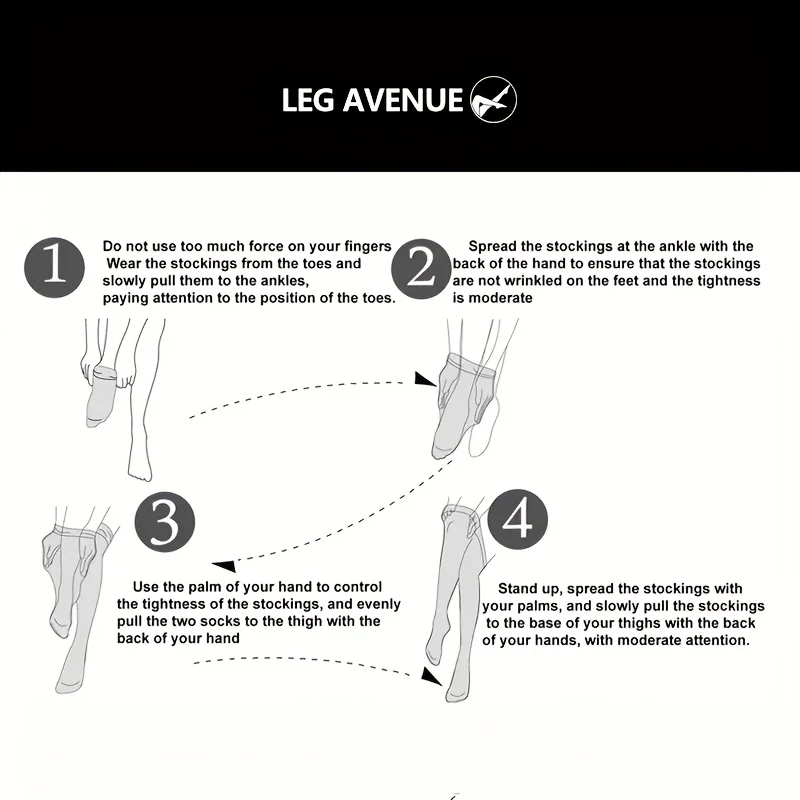 LEG AVENUE

1

Do not use too much force on your fingers
Wear the stockings from the toes and slowly pull them to the ankles, paying attention to the position of the toes.

2

Spread the stockings at the ankle with the back of the hand to ensure that the stockings are not wrinkled on the feet and the tightness is moderate

3

Use the palm of your hand to control the tightness of the stockings, and evenly pull the two socks to the thigh with the back of your hand

4

Stand up, spread the stockings with your palms, and slowly pull the stockings to the base of your thighs with the back of your hands, with moderate attention.