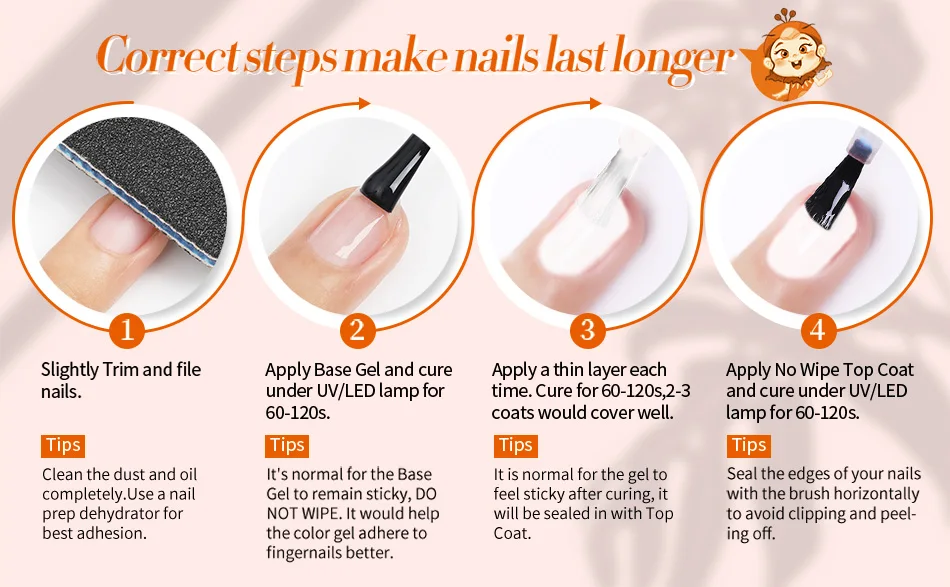 Correct steps make nails last longer

1

Slightly Trim and file nails.

Tips

Clean the dust and oil completely.Use a nail prep dehydrator for best adhesion.

2

Apply Base Gel and cure under UV/LED lamp for 60-120s.

Tips

It's normal for the Base Gel to remain sticky, DO NOT WIPE. It would help the color gel adhere to fingernails better.

3

Apply a thin layer each time. Cure for 60-120s,2-3 coats would cover well.

Tips

It is normal for the gel to feel sticky after curing, it will be sealed in with Top Coat.

4

Apply No Wipe Top Coat and cure under UV/LED lamp for 60-120s.

Tips

Seal the edges of your nails with the brush horizontally to avoid clipping and peeling off.