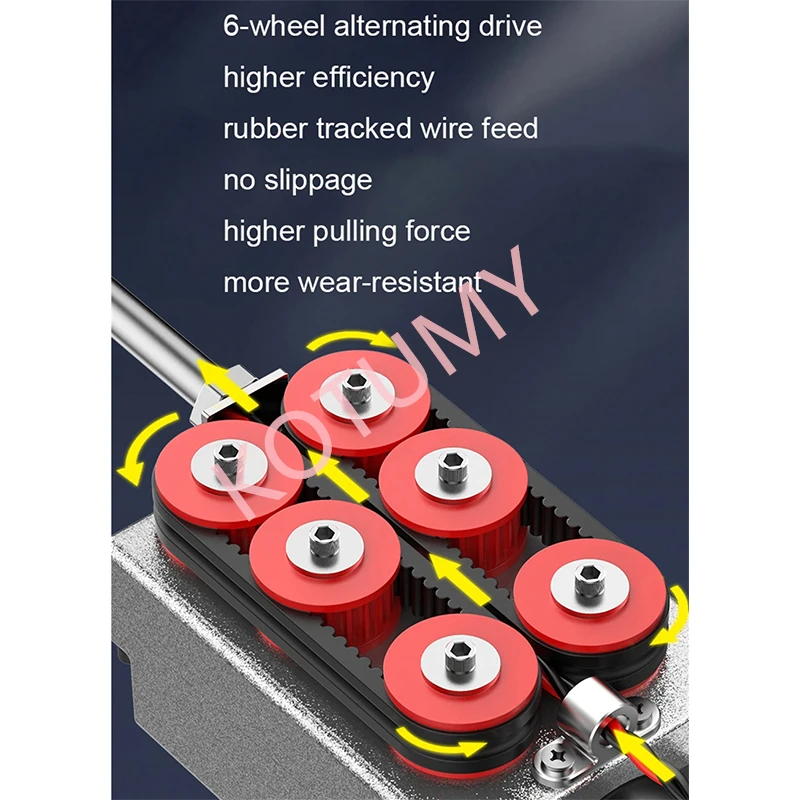 6-wheel alternating drive
higher efficiency
rubber tracked wire feed
no slippage
higher pulling force
more wear-resistant

ROTUMY