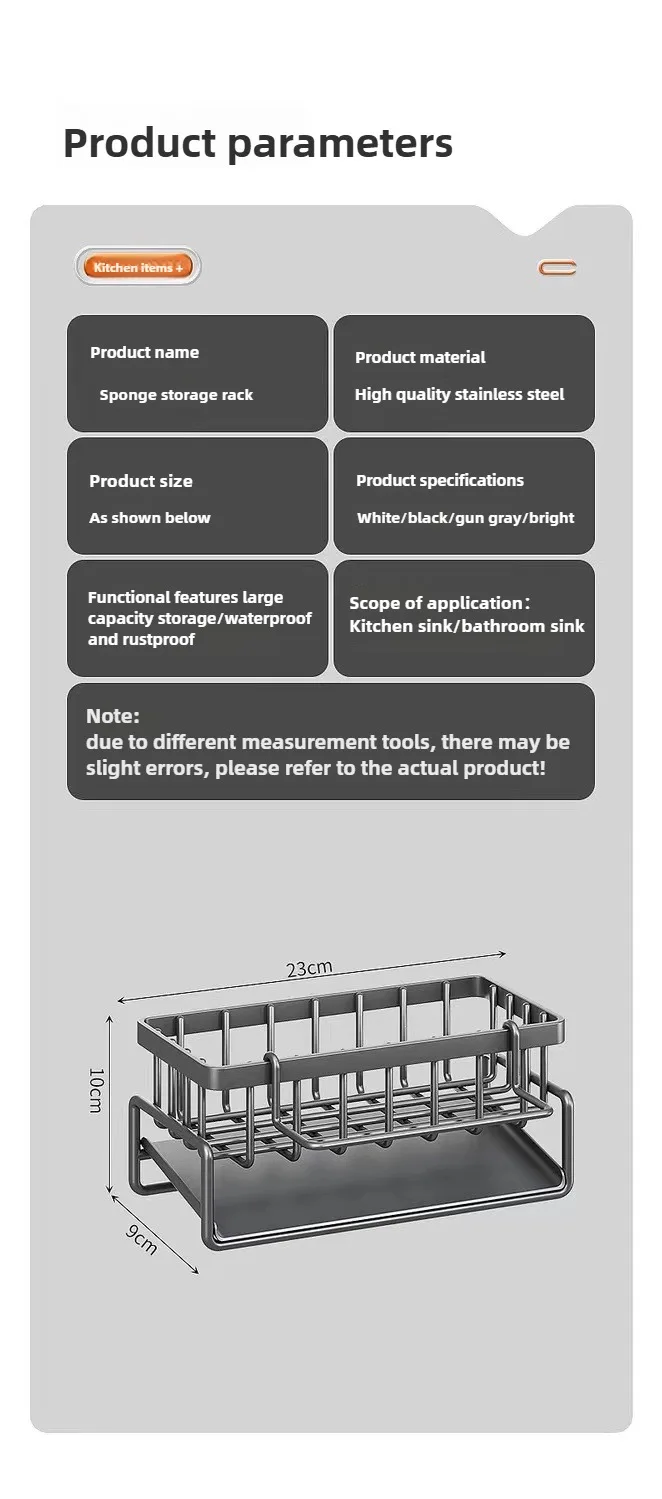 Product parameters

Kitchen items +

Product name

Sponge storage rack

Product material

High quality stainless steel

Product size

As shown below

Product specifications

White/black/gun gray/bright

Functional features large capacity storage/waterproof and rustproof

Scope of application：
Kitchen sink/bathroom sink

Note:
due to different measurement tools, there may be slight errors, please refer to the actual product!

23cm

10cm

9cm