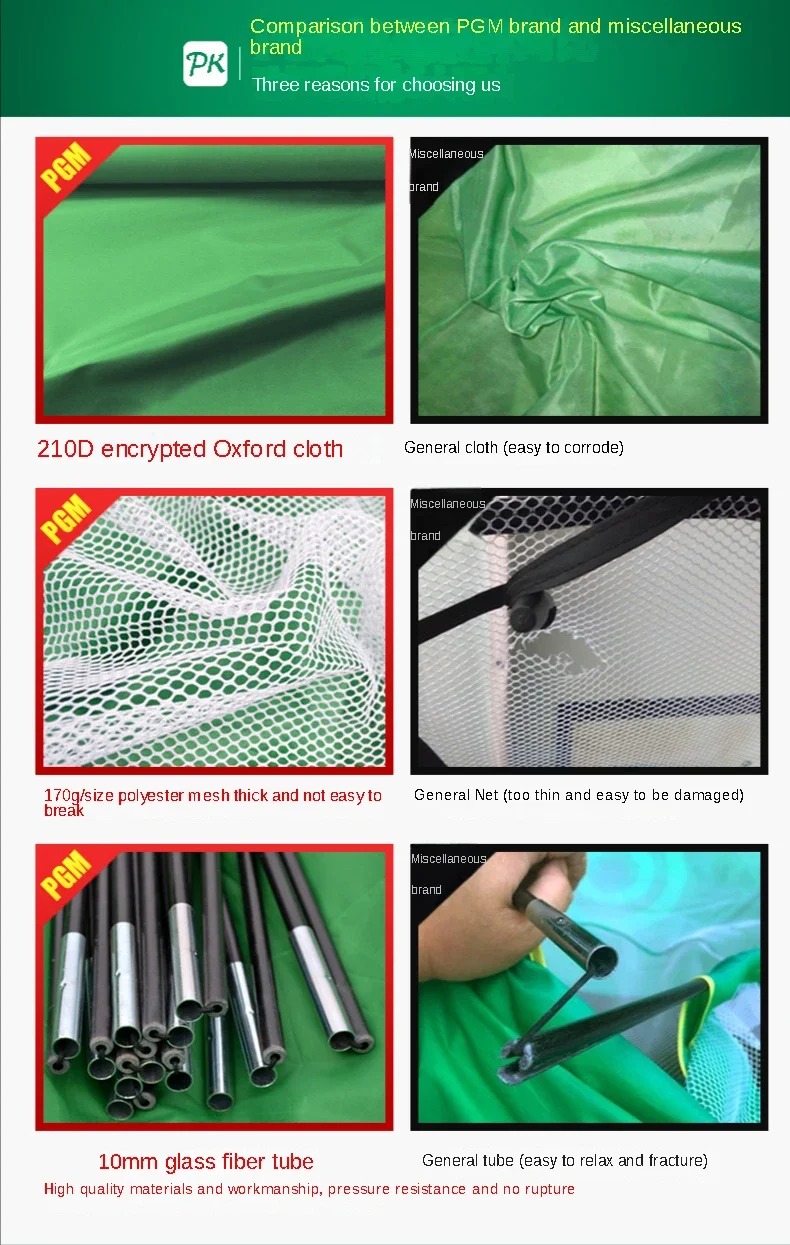 PK

Comparison between PGM brand and miscellaneous brand

Three reasons for choosing us

PGM

Miscellaneous brand

210D encrypted Oxford cloth

General cloth (easy to corrode)

PGM

Miscellaneous brand

170g/size polyester mesh thick and not easy to break

General Net (too thin and easy to be damaged)

PGM

Miscellaneous brand

10mm glass fiber tube

General tube (easy to relax and fracture)

High quality materials and workmanship, pressure resistance and no rupture