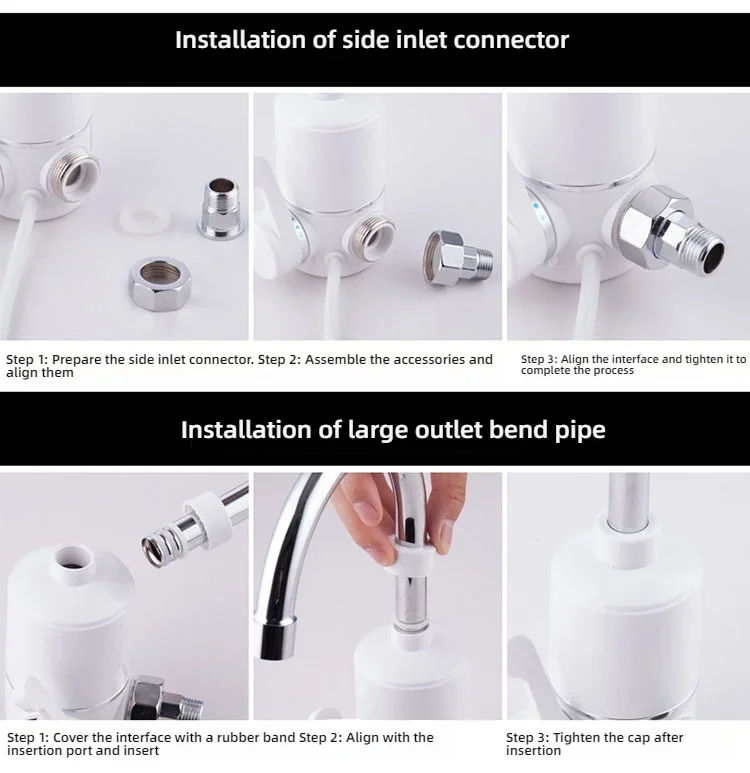 Installation of side inlet connector

Step 1: Prepare the side inlet connector. Step 2: Assemble the accessories and align them

Step 3: Align the interface and tighten it to complete the process

Installation of large outlet bend pipe

Step 1: Cover the interface with a rubber band Step 2: Align with the insertion port and insert

Step 3: Tighten the cap after insertion