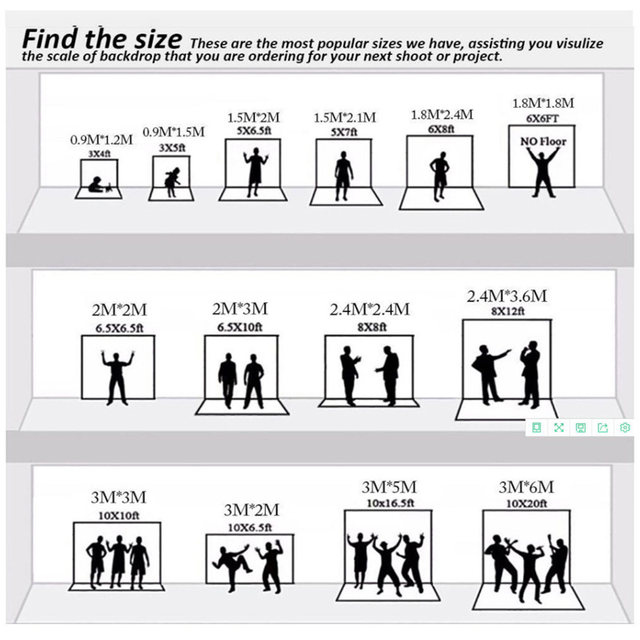 Find the size These are the most popular sizes we have, assisting you visulize the scale of backdrop that you are ordering for your next shoot or project.

0.9M*1.2M
3X4ft

0.9M*1.5M
3X5ft

1.5M*2M
5X6.5ft

1.5M*2.1M
5X7ft

1.8M*2.4M
6X8ft

1.8M*1.8M
6X6FT
NO Floor

2M*2M
6.5X6.5ft

2M*3M
6.5X10ft

2.4M*2.4M
8X8ft

2.4M*3.6M
8X12ft

3M*3M
10X10ft

3M*2M
10X6.5ft

3M*5M
10x16.5ft

3M*6M
10X20ft