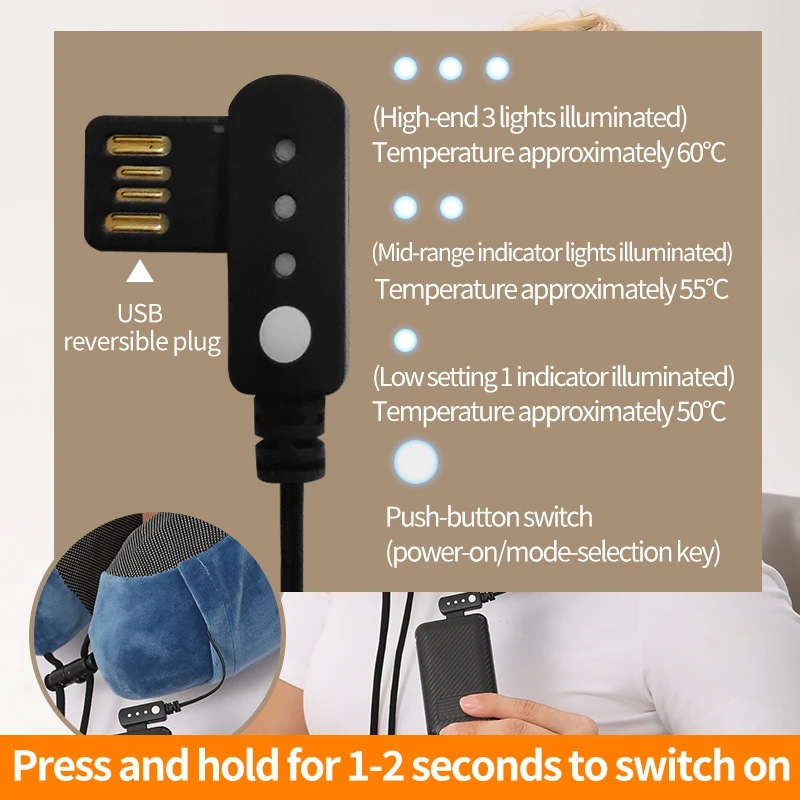 USB reversible plug

(High-end 3 lights illuminated)
Temperature approximately 60°C

(Mid-range indicator lights illuminated)
Temperature approximately 55°C

(Low setting 1 indicator illuminated)
Temperature approximately 50°C

Push-button switch
(power-on/mode-selection key)

Press and hold for 1-2 seconds to switch on