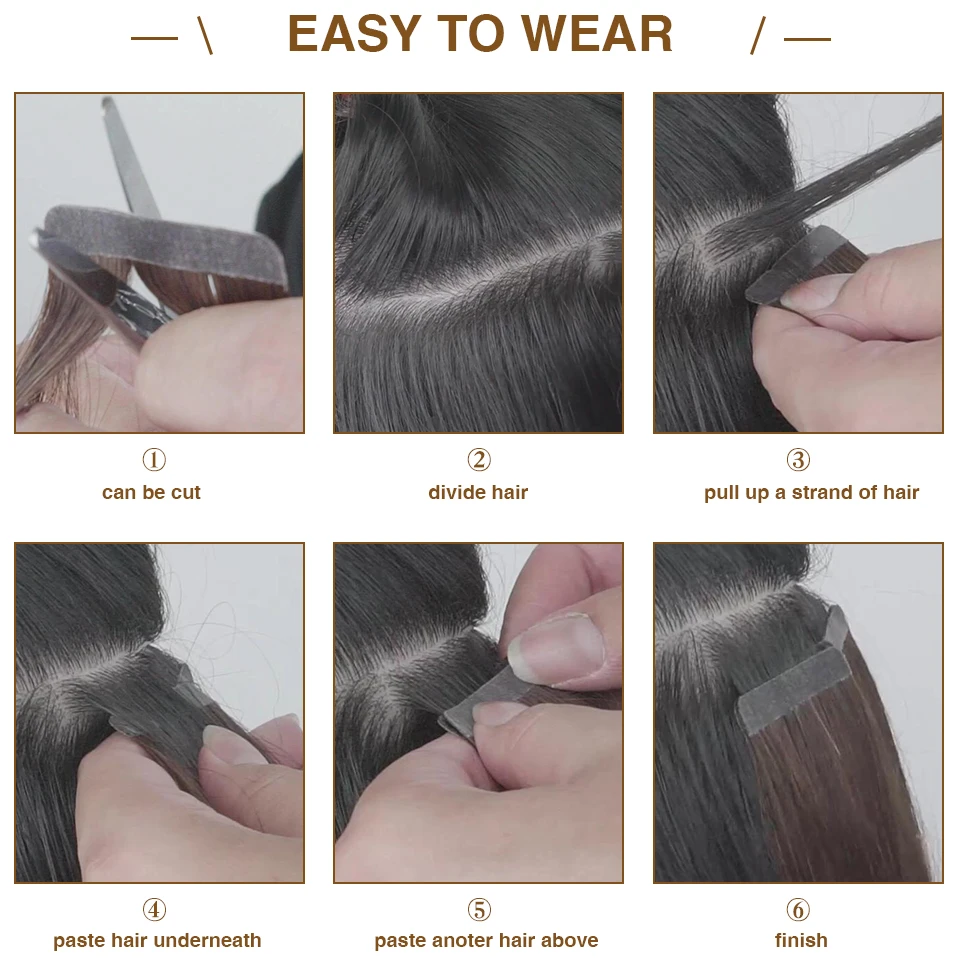 — \ EASY TO WEAR / —

①
can be cut

②
divide hair

③
pull up a strand of hair

④
paste hair underneath

⑤
paste anoter hair above

⑥
finish