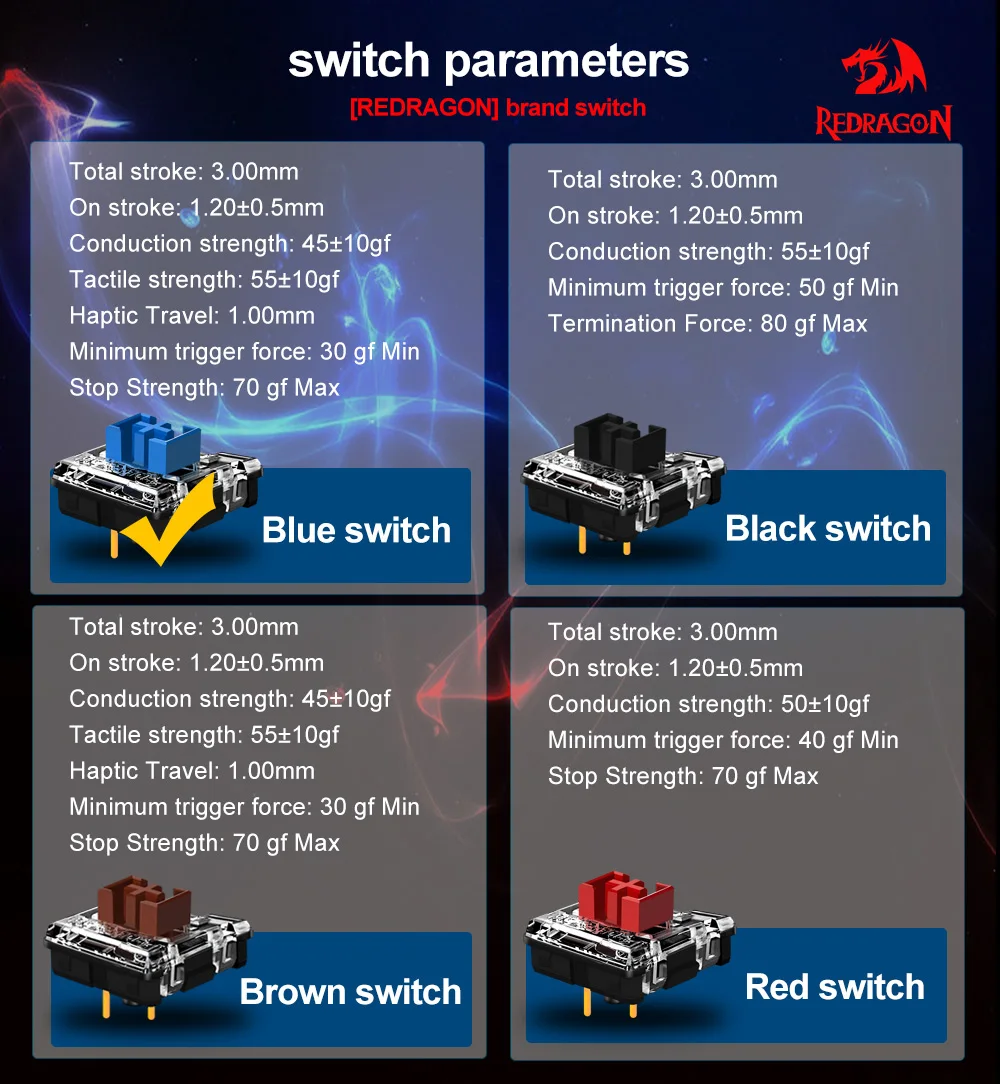 switch parameters

[REDRAGON] brand switch

REDRAGON

Total stroke: 3.00mm
On stroke: 1.20±0.5mm
Conduction strength: 45±10gf
Tactile strength: 55±10gf
Haptic Travel: 1.00mm
Minimum trigger force: 30 gf Min
Stop Strength: 70 gf Max

Blue switch

Total stroke: 3.00mm
On stroke: 1.20±0.5mm
Conduction strength: 55±10gf
Minimum trigger force: 50 gf Min
Termination Force: 80 gf Max

Black switch

Total stroke: 3.00mm
On stroke: 1.20±0.5mm
Conduction strength: 45±10gf
Tactile strength: 55±10gf
Haptic Travel: 1.00mm
Minimum trigger force: 30 gf Min
Stop Strength: 70 gf Max

Brown switch

Total stroke: 3.00mm
On stroke: 1.20±0.5mm
Conduction strength: 50±10gf
Minimum trigger force: 40 gf Min
Stop Strength: 70 gf Max

Red switch