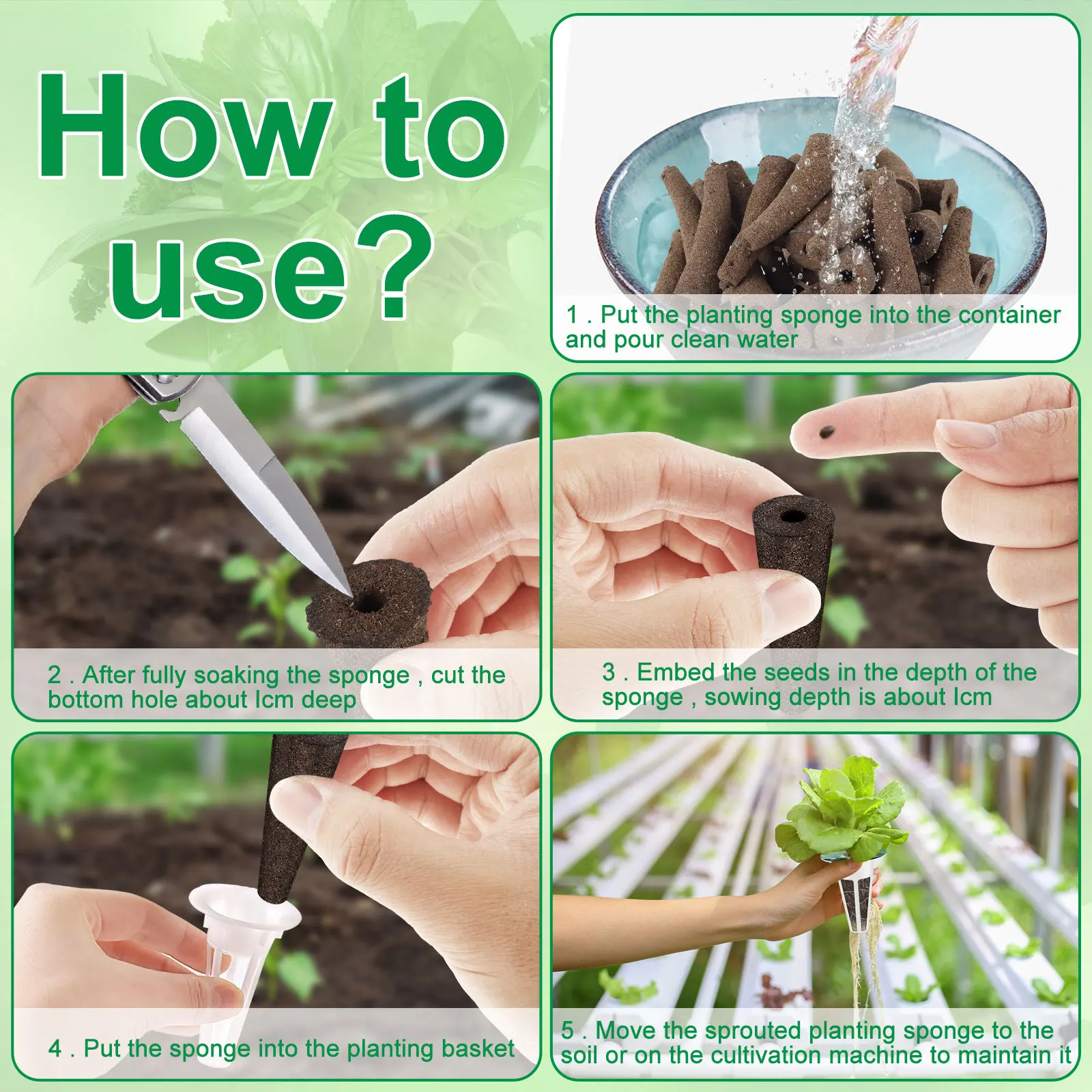 How to use?

1 . Put the planting sponge into the container and pour clean water

2 . After fully soaking the sponge , cut the bottom hole about Icm deep

3 . Embed the seeds in the depth of the sponge , sowing depth is about Icm

4 . Put the sponge into the planting basket

5 . Move the sprouted planting sponge to the soil or on the cultivation machine to maintain it