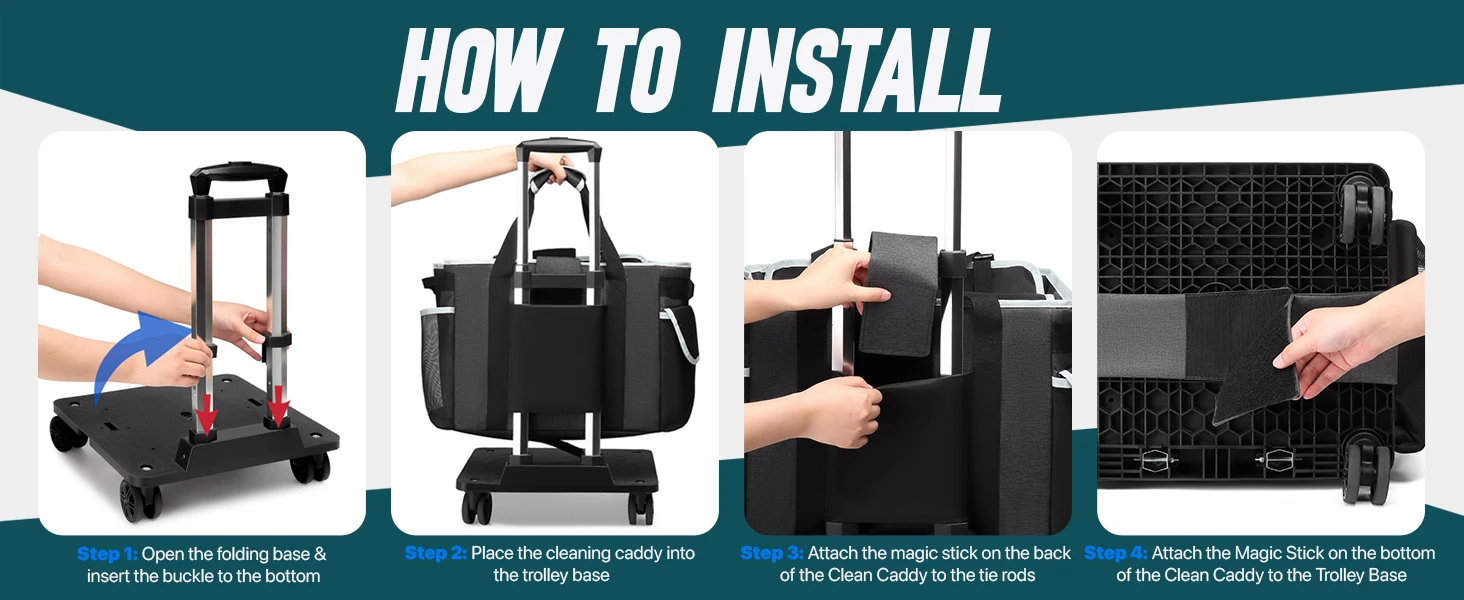 HOW TO INSTALL

Step 1: Open the folding base & insert the buckle to the bottom

Step 2: Place the cleaning caddy into the trolley base

Step 3: Attach the magic stick on the back of the Clean Caddy to the tie rods

Step 4: Attach the Magic Stick on the bottom of the Clean Caddy to the Trolley Base