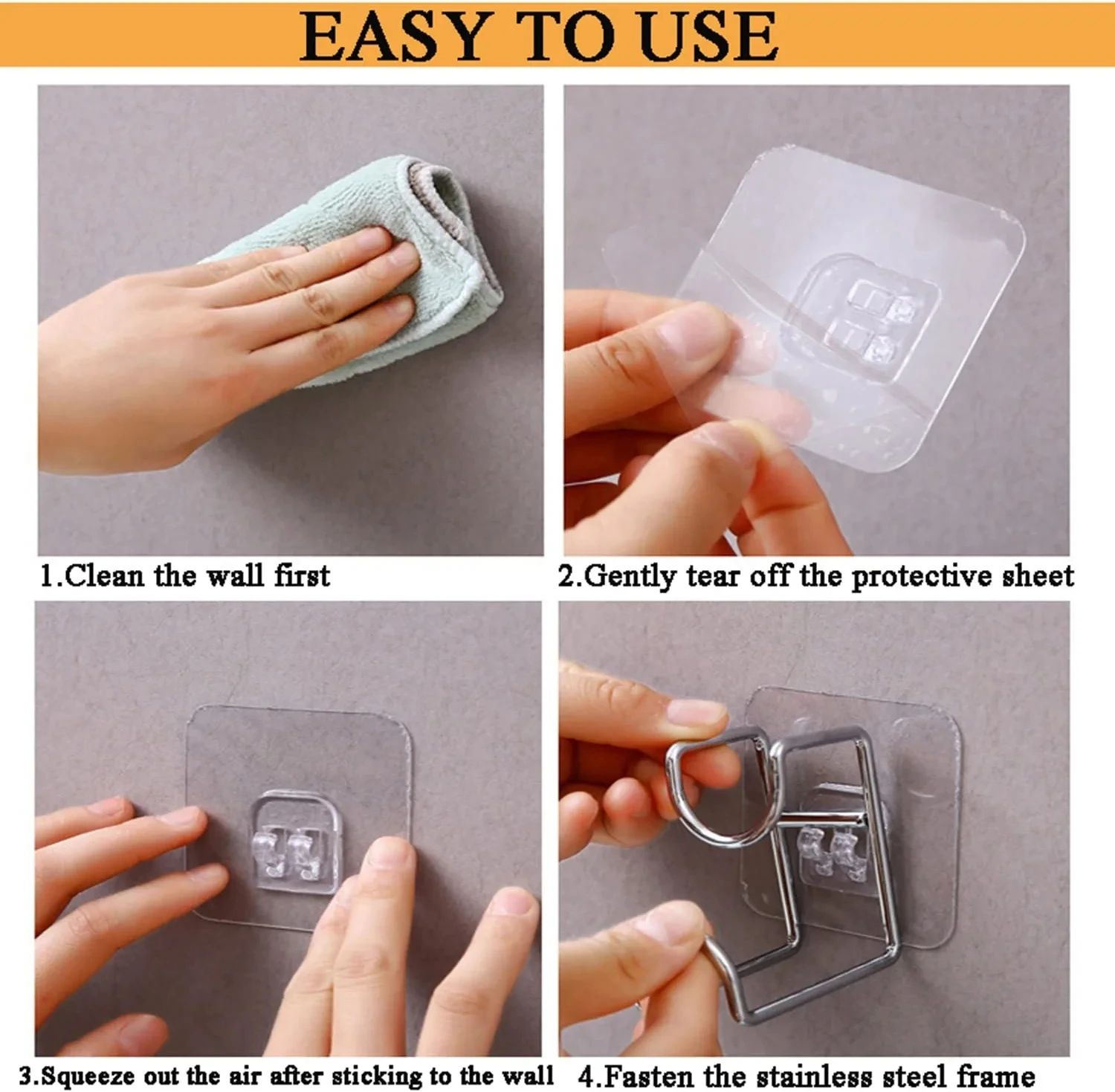 EASY TO USE

1.Clean the wall first

2.Gently tear off the protective sheet

3.Squeeze out the air after sticking to the wall

4.Fasten the stainless steel frame