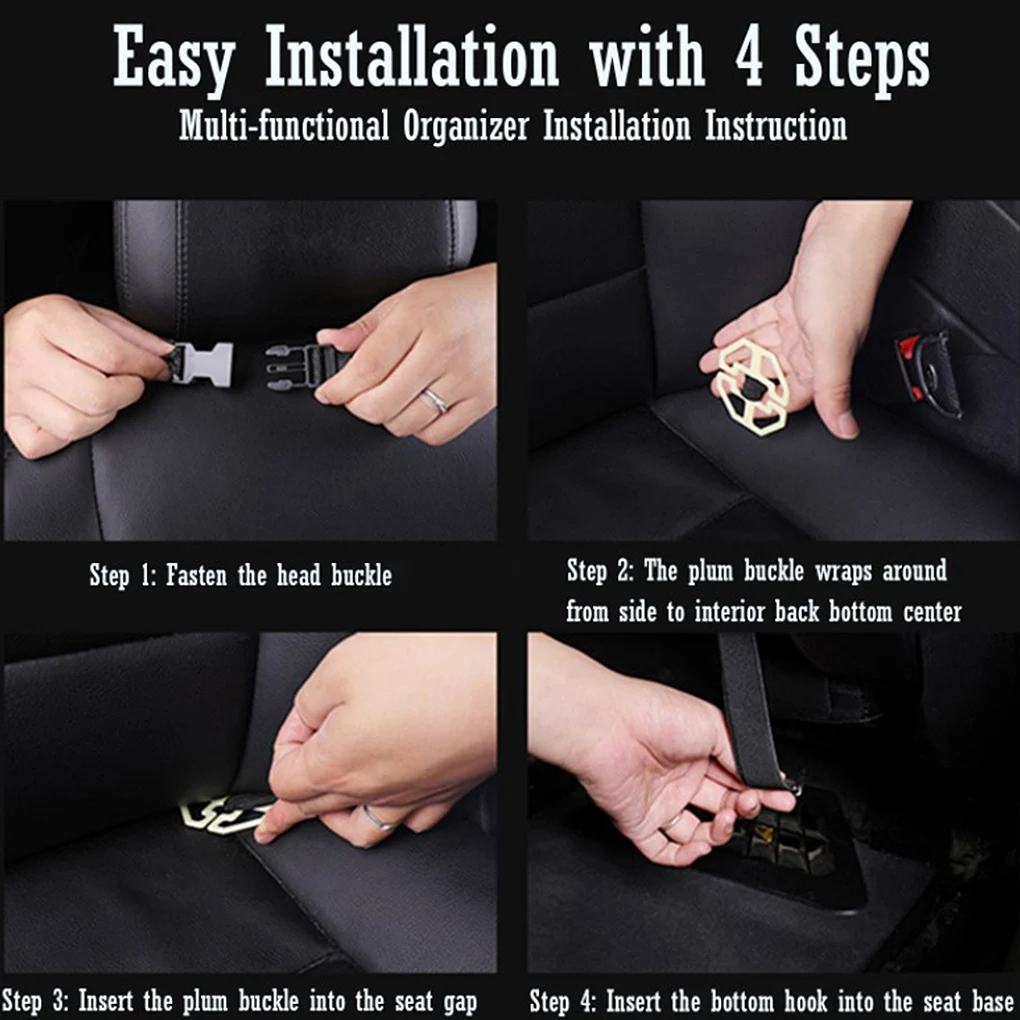 Easy Installation with 4 Steps

Multi-functional Organizer Installation Instruction

Step 1: Fasten the head buckle

Step 2: The plum buckle wraps around from side to interior back bottom center

Step 3: Insert the plum buckle into the seat gap

Step 4: Insert the bottom hook into the seat base