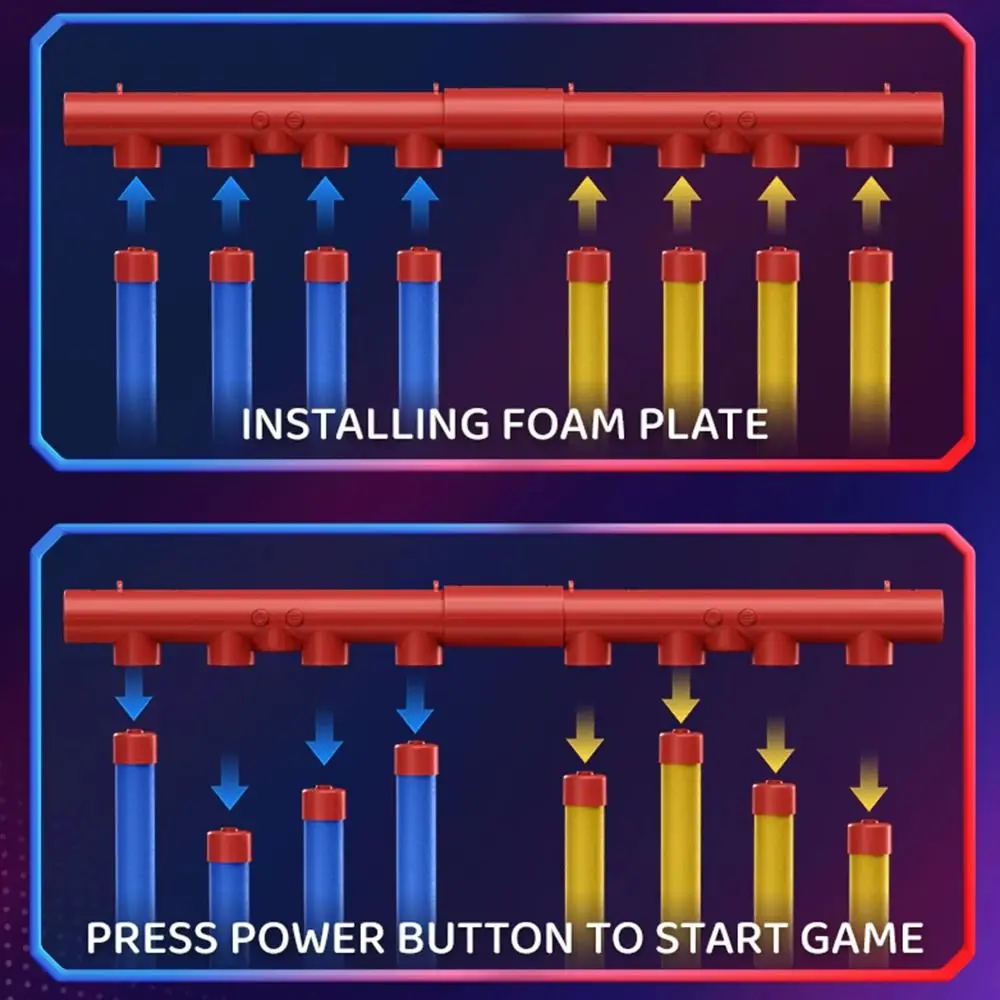 INSTALLING FOAM PLATE

PRESS POWER BUTTON TO START GAME