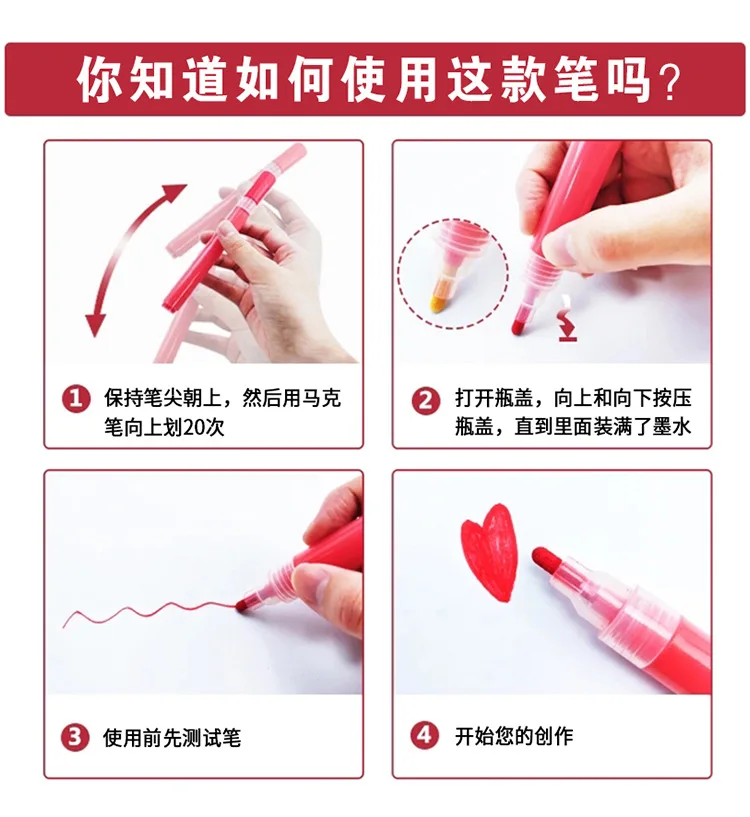 你知道如何使用这款笔吗？

1 保持笔尖朝上，然后用马克笔向上划20次

2 打开瓶盖，向上和向下按压瓶盖，直到里面装满了墨水

3 使用前先测试笔

4 开始您的创作