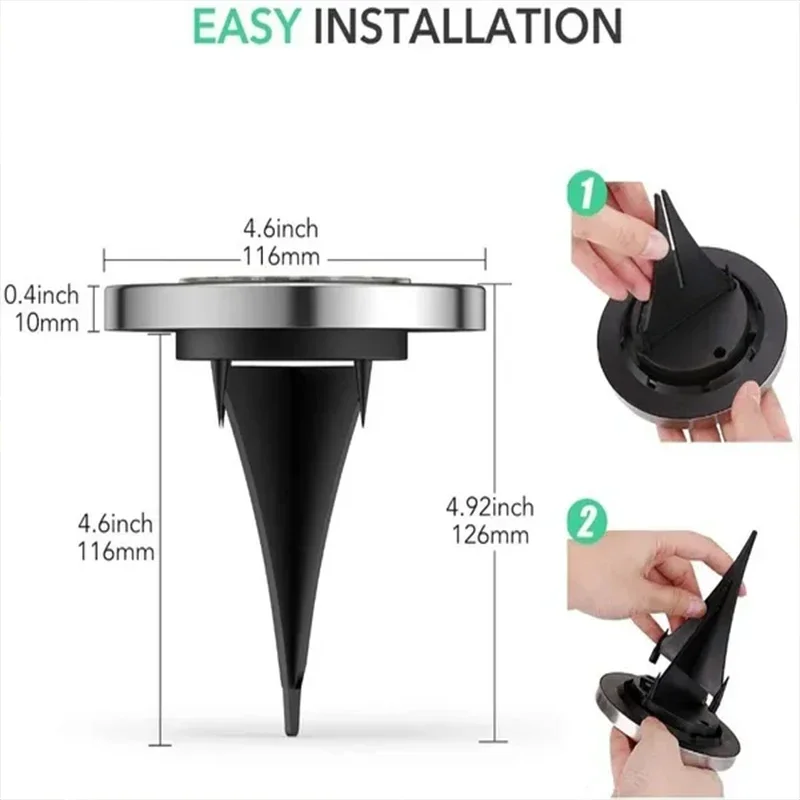 EASY INSTALLATION

4.6inch
116mm

0.4inch
10mm

4.6inch
116mm

4.92inch
126mm

1

2