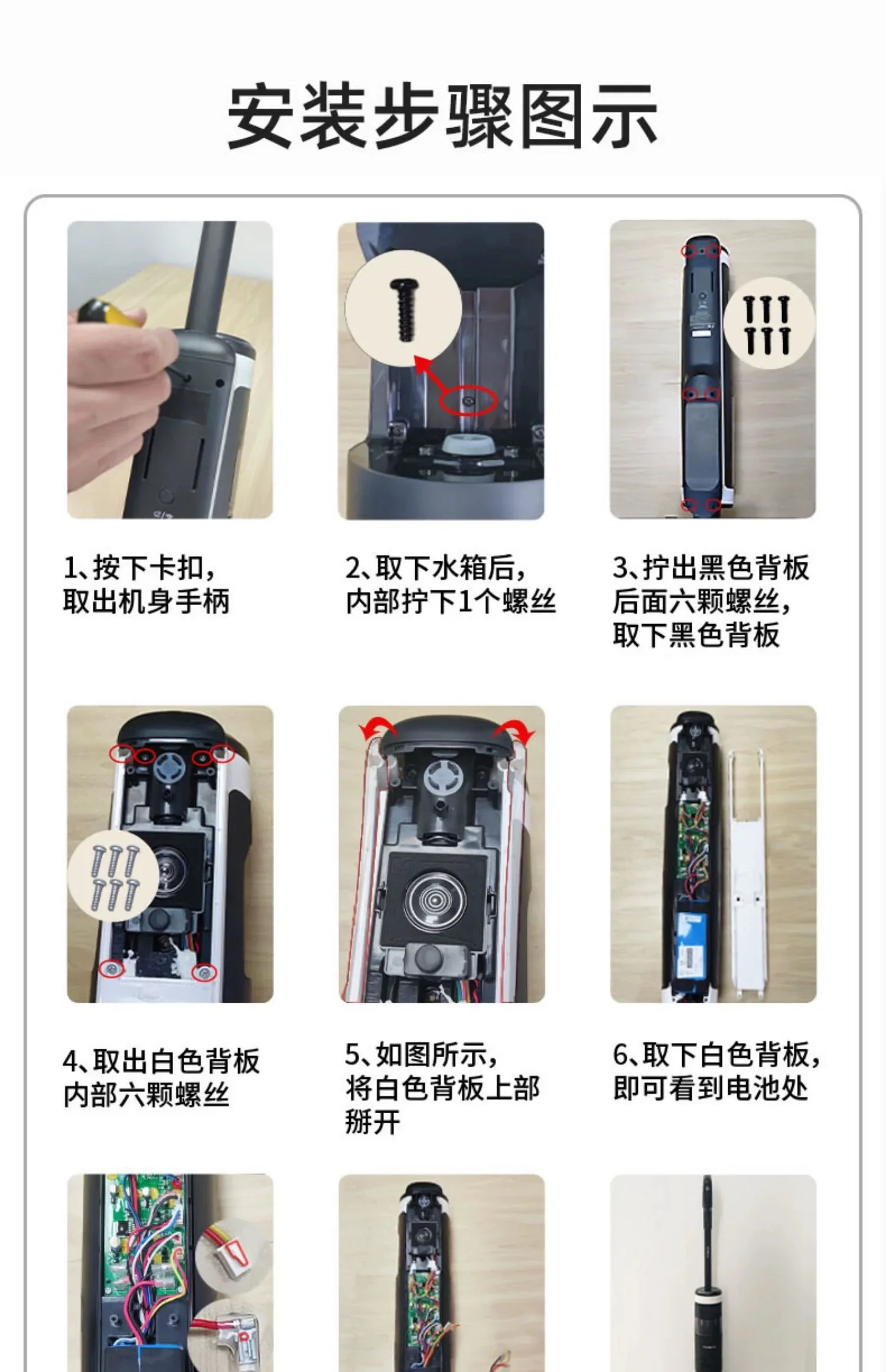 安装步骤图示

1、按下卡扣，取出机身手柄

2、取下水箱后，内部拧下1个螺丝

3、拧出黑色背板后面六颗螺丝，取下黑色背板

4、取出白色背板内部六颗螺丝

5、如图所示，将白色背板上部掰开

6、取下白色背板，即可看到电池处