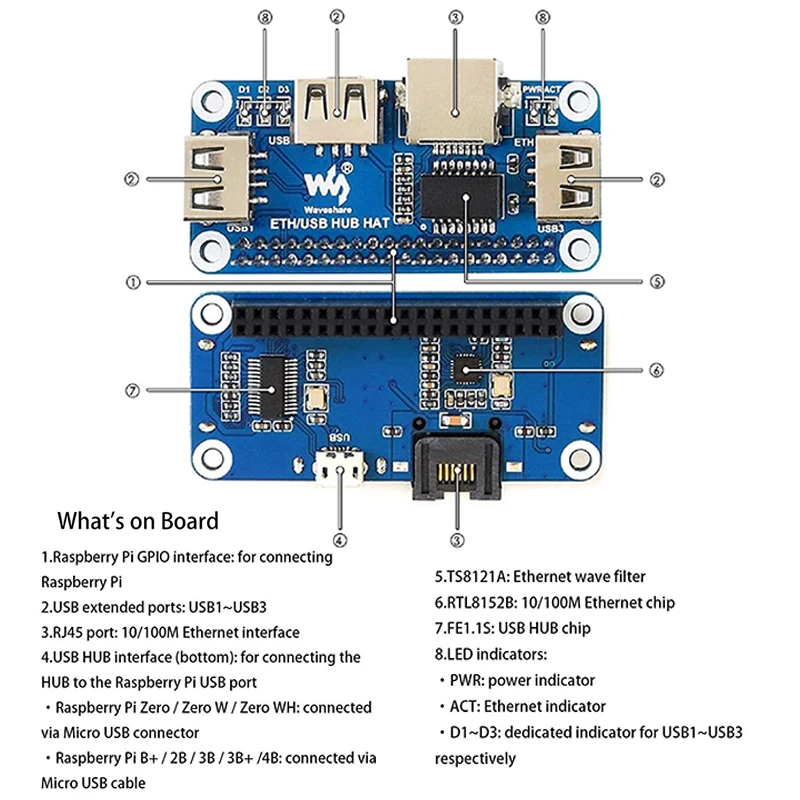 ⑧ ② ③ ⑧

D1 D2 D3

PWR ACT

USB

ETH

② ②

Waveshare

ETH/USB HUB HAT

USB1 USB3

① ⑤

⑥

⑦

USB

④ ③

What's on Board

1.Raspberry Pi GPIO interface: for connecting Raspberry Pi

2.USB extended ports: USB1~USB3

3.RJ45 port: 10/100M Ethernet interface

4.USB HUB interface (bottom): for connecting the HUB to the Raspberry Pi USB port

・Raspberry Pi Zero / Zero W / Zero WH: connected via Micro USB connector

・Raspberry Pi B+ / 2B / 3B / 3B+ /4B: connected via Micro USB cable

5.TS8121A: Ethernet wave filter

6.RTL8152B: 10/100M Ethernet chip

7.FE1.1S: USB HUB chip

8.LED indicators:

・PWR: power indicator

・ACT: Ethernet indicator

・D1~D3: dedicated indicator for USB1~USB3 respectively