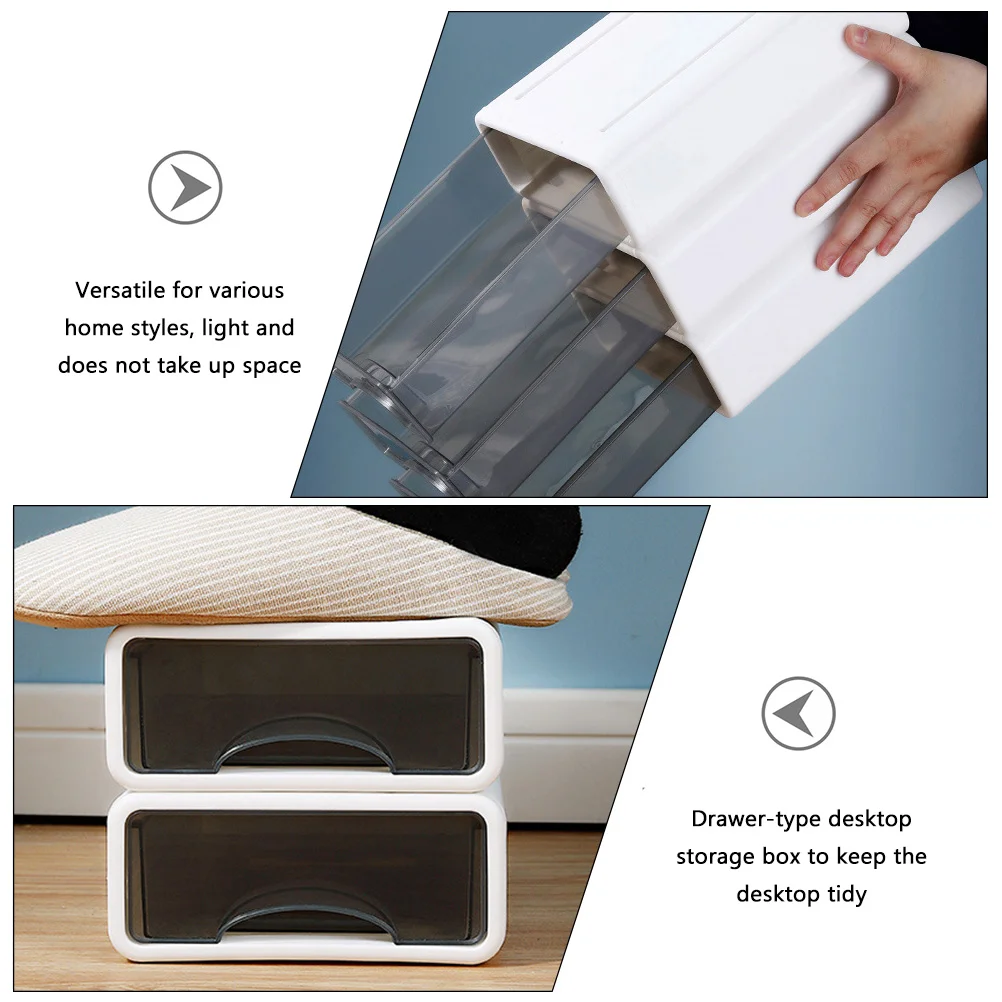 Versatile for various home styles, light and does not take up space

Drawer-type desktop storage box to keep the desktop tidy