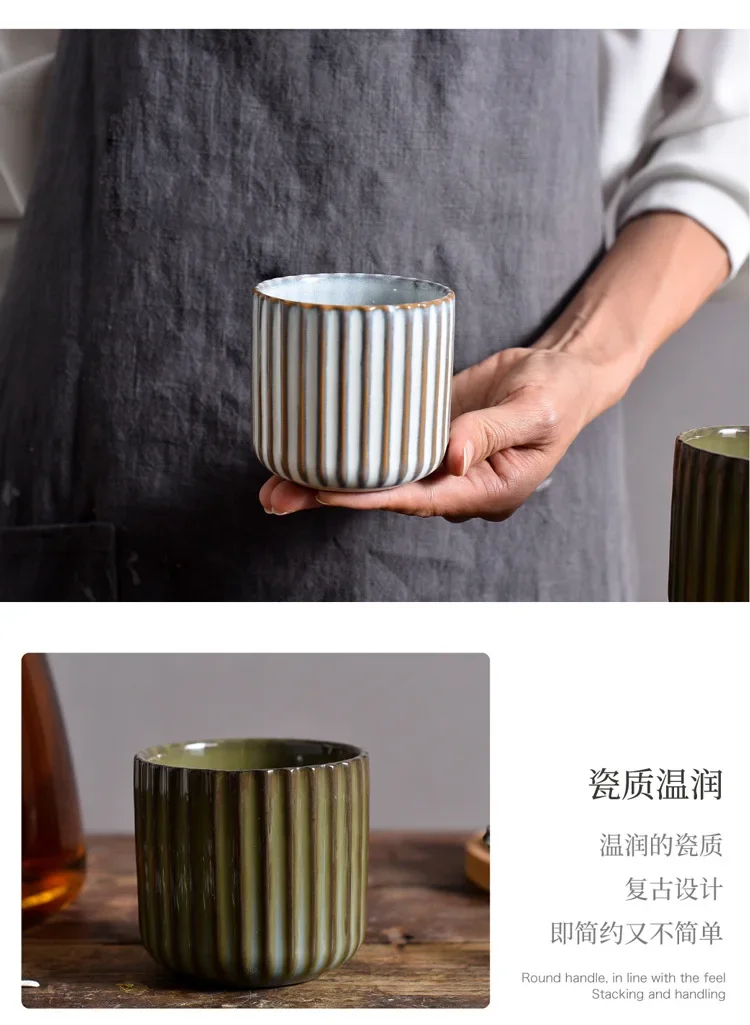 瓷质温润

温润的瓷质

复古设计

即简约又不简单

Round handle, in line with the feel
Stacking and handling