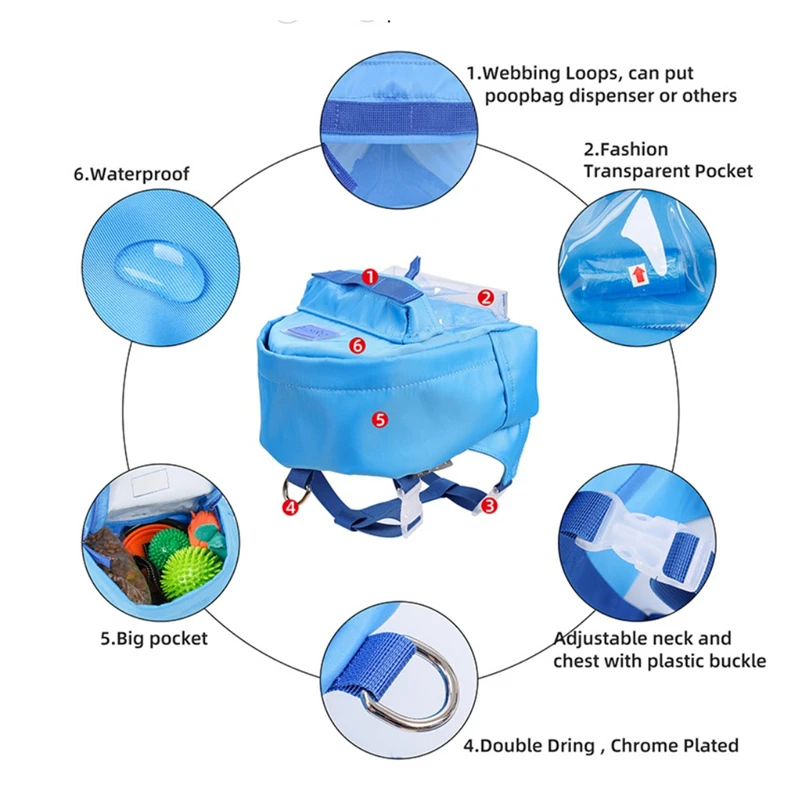 1.Webbing Loops, can put poopbag dispenser or others

2.Fashion Transparent Pocket

6.Waterproof

1

2

6

5

4

3

5.Big pocket

Adjustable neck and chest with plastic buckle

4.Double Dring , Chrome Plated