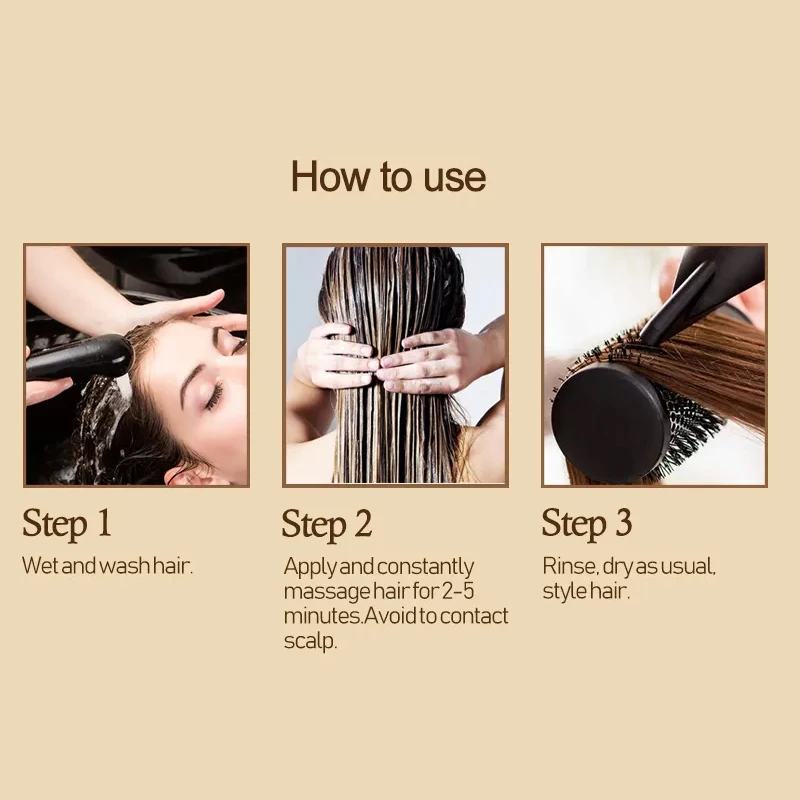 How to use

Step 1
Wet and wash hair.

Step 2
Apply and constantly massage hair for 2-5 minutes.Avoid to contact scalp.

Step 3
Rinse, dry as usual, style hair.