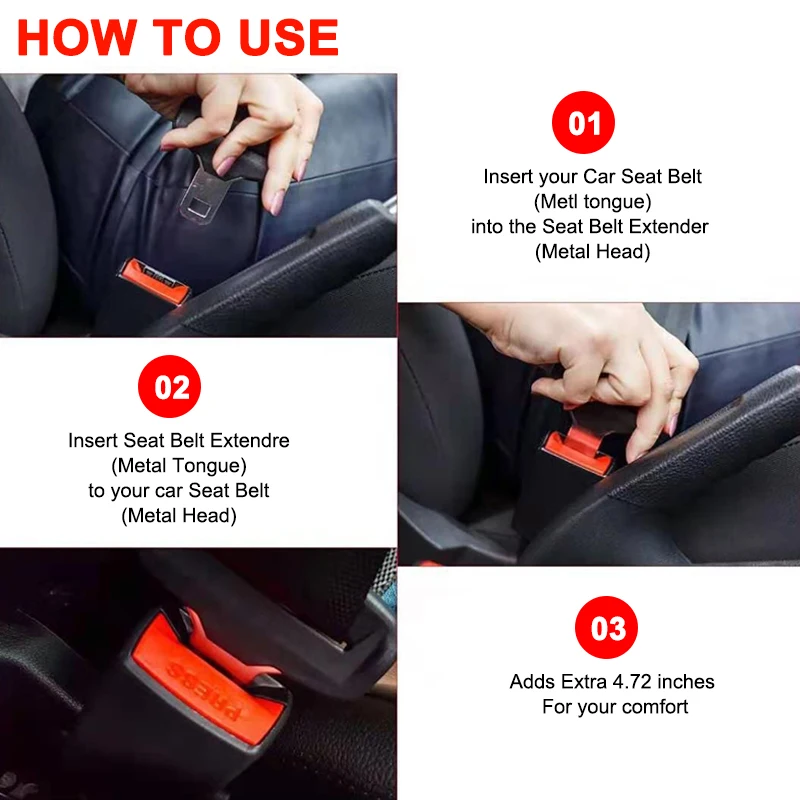 HOW TO USE

01

Insert your Car Seat Belt (Metl tongue) into the Seat Belt Extender (Metal Head)

02

Insert Seat Belt Extendre (Metal Tongue) to your car Seat Belt (Metal Head)

PRESS

03

Adds Extra 4.72 inches For your comfort