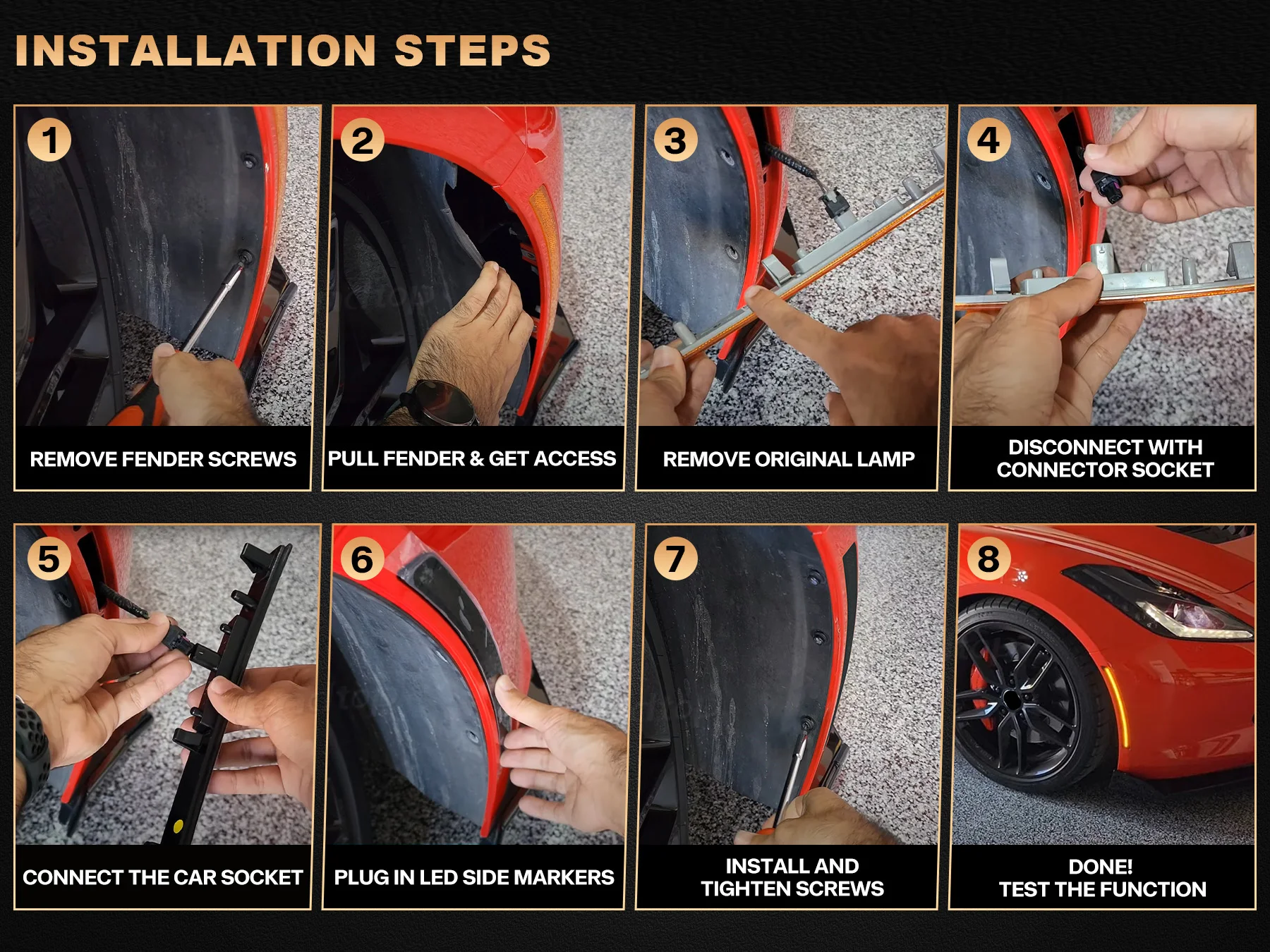 INSTALLATION STEPS

1
REMOVE FENDER SCREWS

2
PULL FENDER & GET ACCESS

3
REMOVE ORIGINAL LAMP

4
DISCONNECT WITH CONNECTOR SOCKET

5
CONNECT THE CAR SOCKET

6
PLUG IN LED SIDE MARKERS

7
INSTALL AND TIGHTEN SCREWS

8
DONE! TEST THE FUNCTION